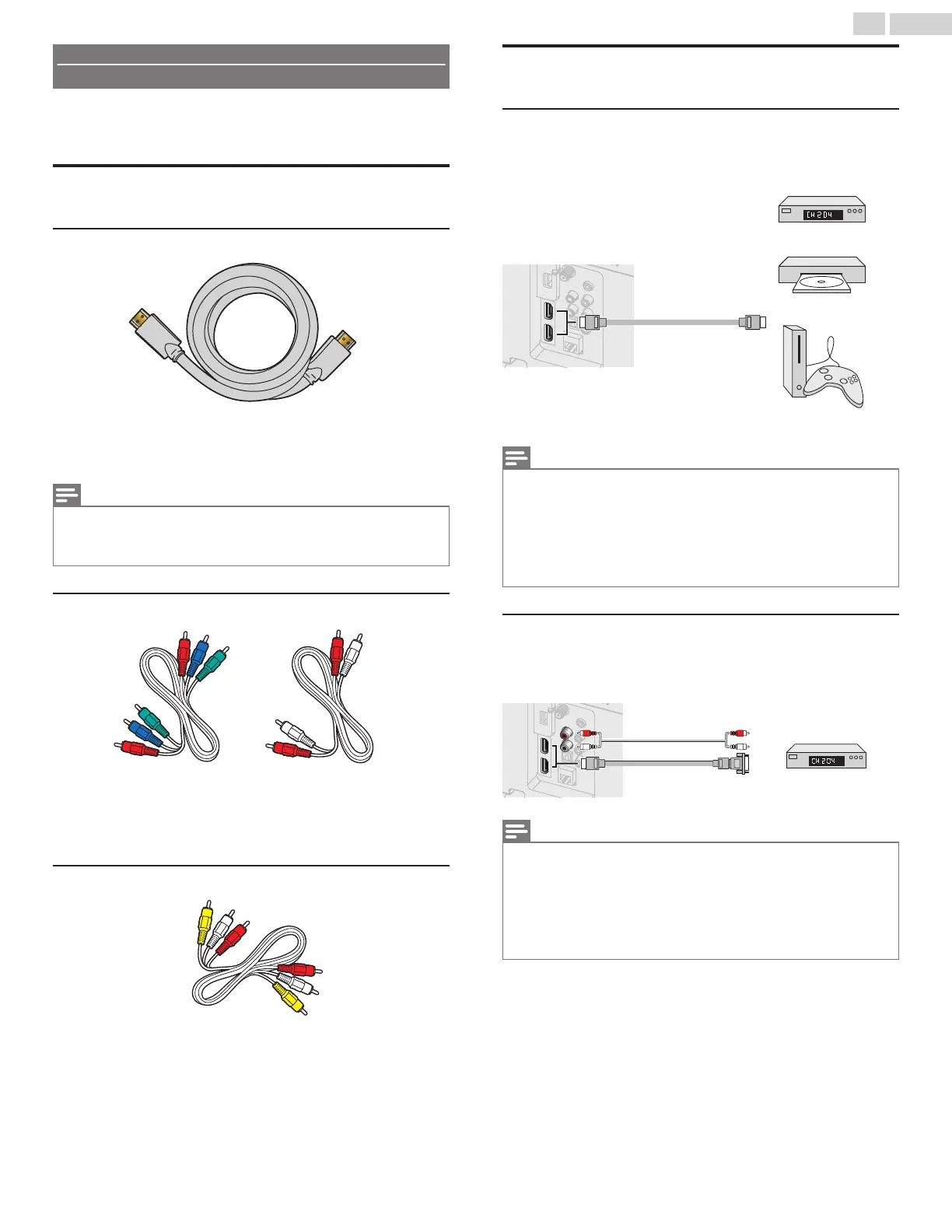 CH 204

CH 204