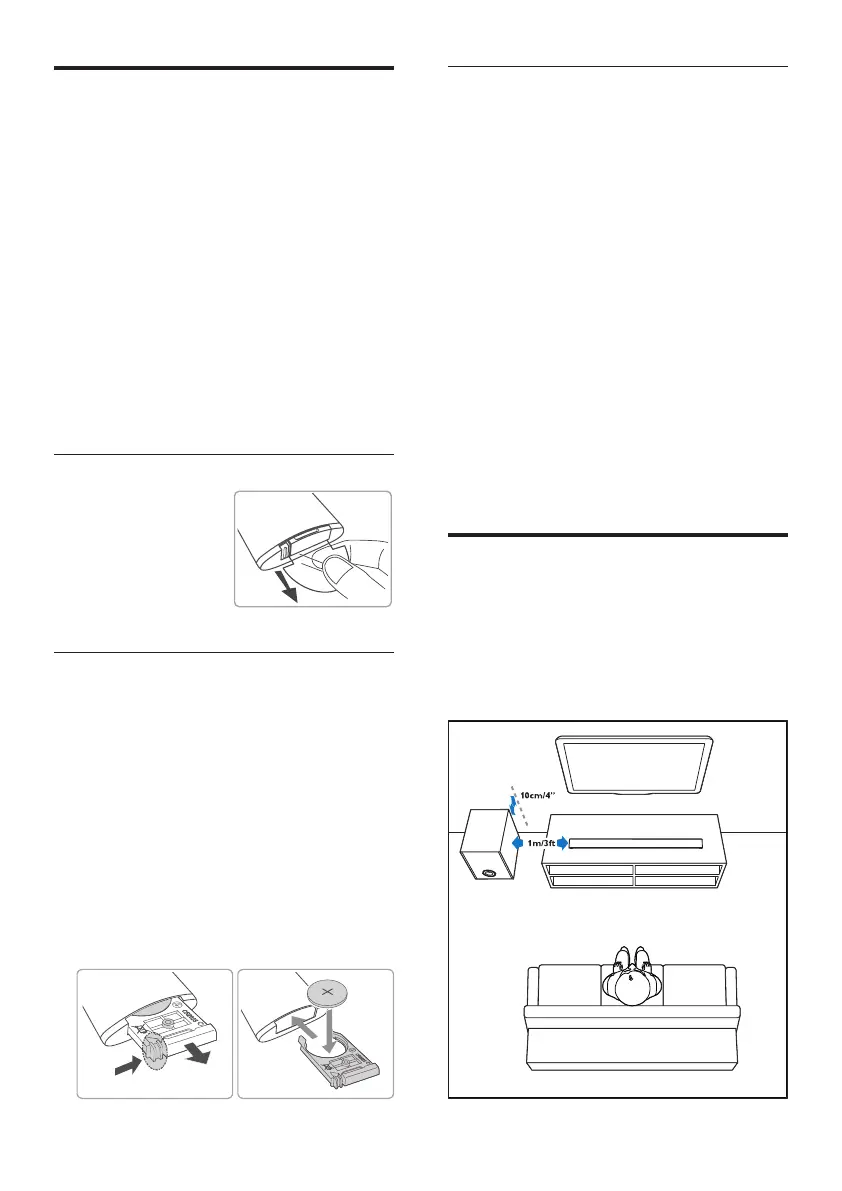 10cm/4"

1m/3ft