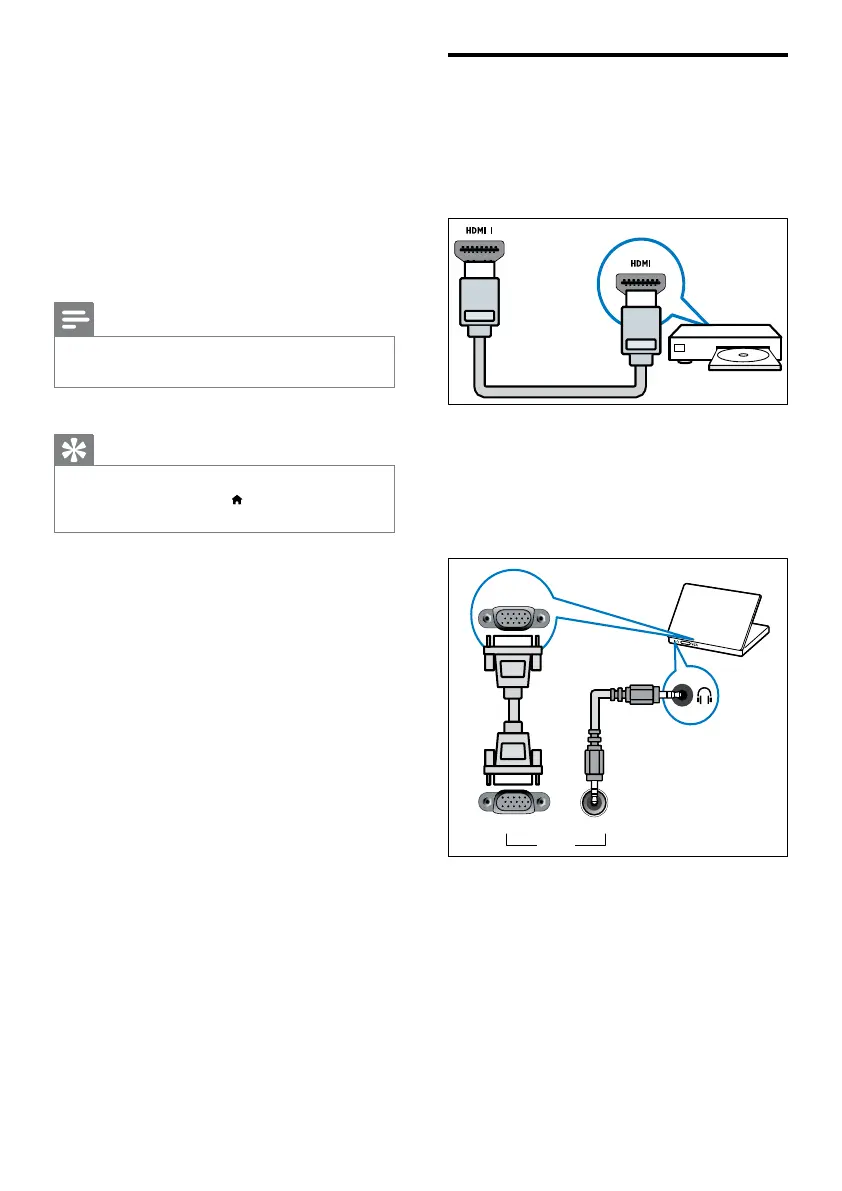 HDMI 1

HDMI