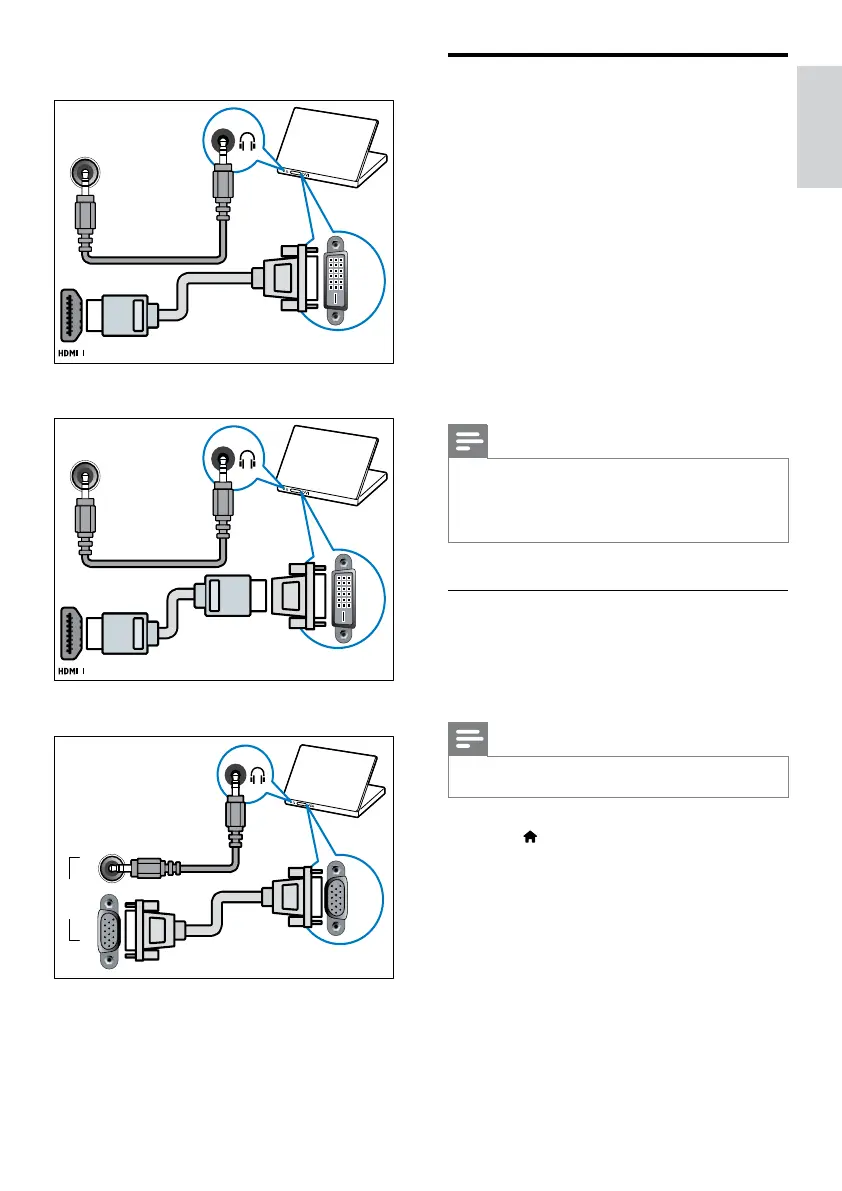 HDMI 1

HDMI 1