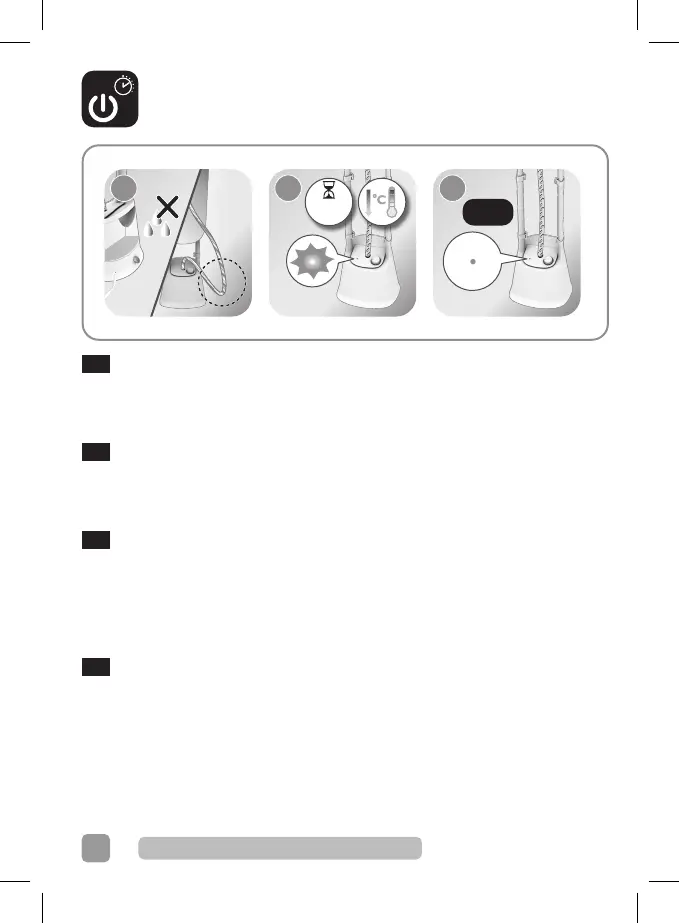 °C