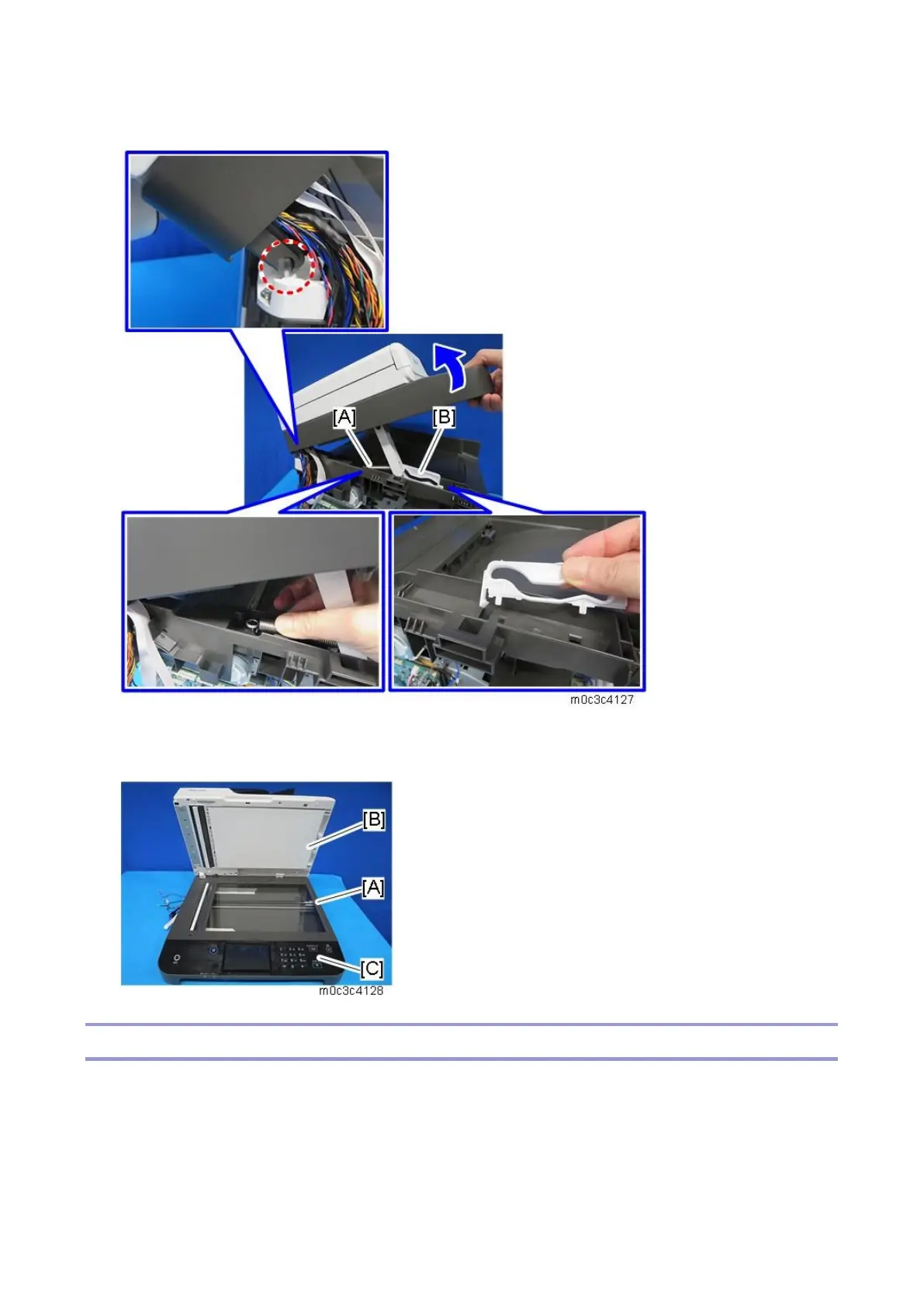 [A]

[B]

m0c3c4127

[B]

[A]

[C]

m0c3c4128