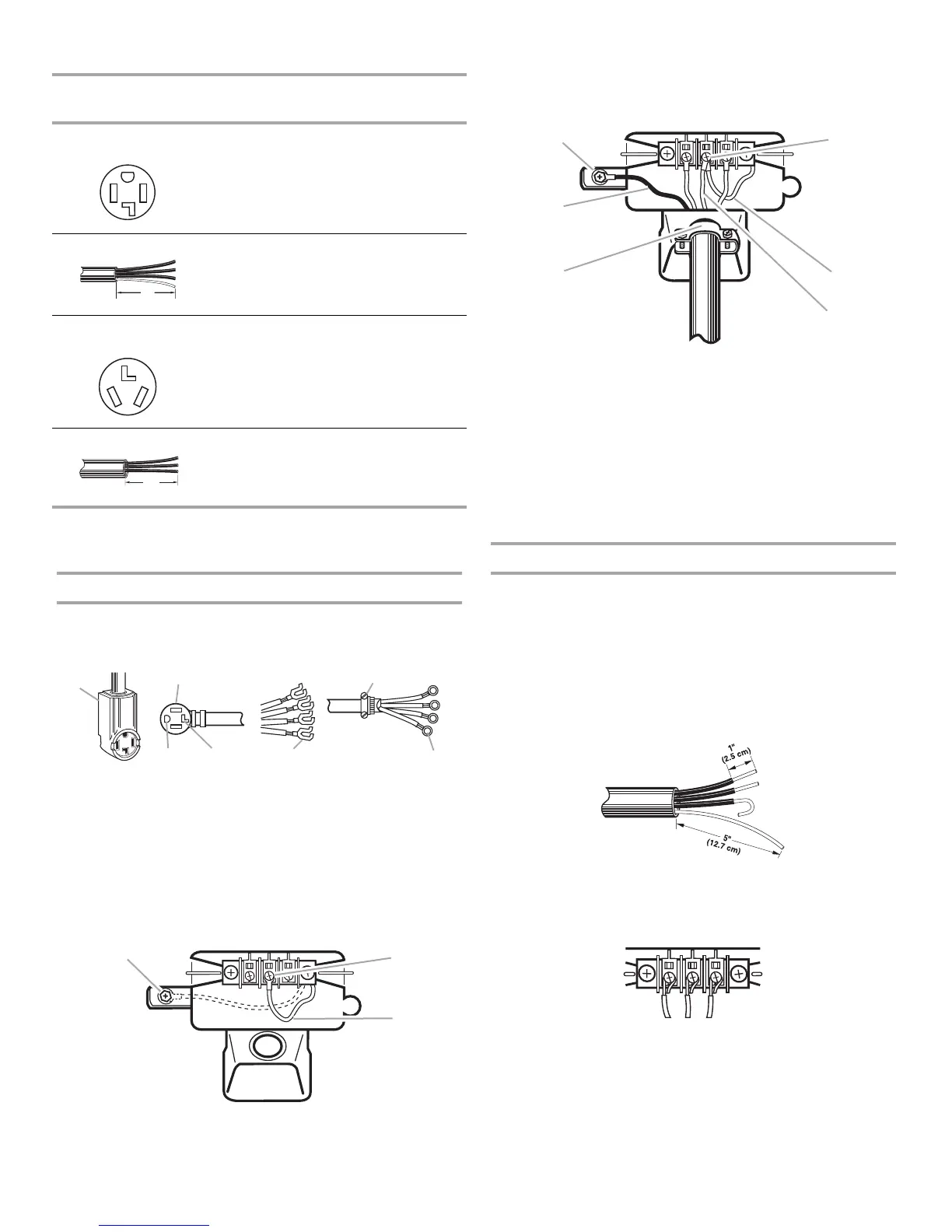 1"
(2.5 cm)

5"
(12.7 cm)