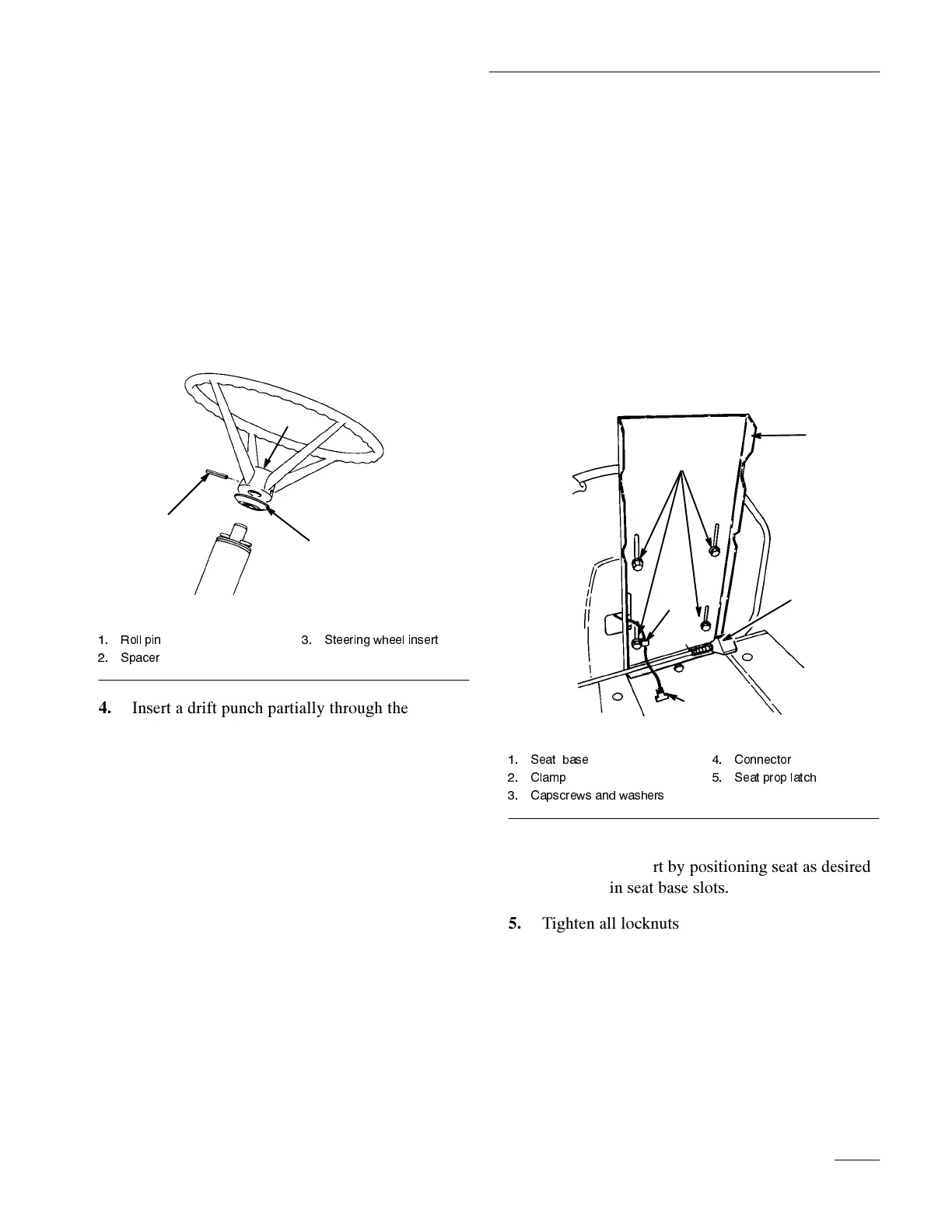 1. Roll pin
2. Spacer
3. Steering wheel insert

4. Insert a drift punch partially through the

1. Seat base
2. Clamp
3. Capscrews and washers
4. Connector
5. Seat prop latch

rt by positioning seat as desired in seat base slots.

5. Tighten all locknuts