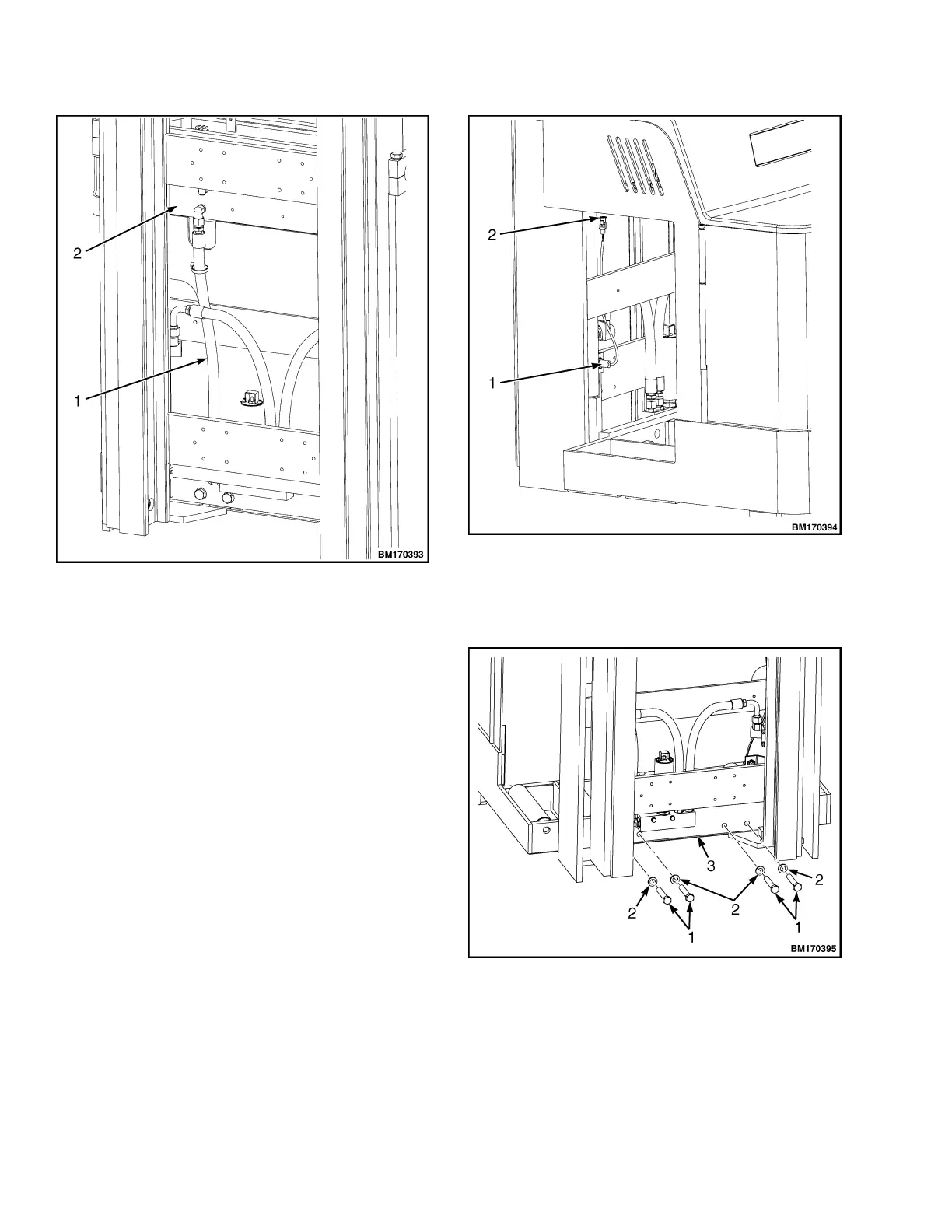 2

1

BM170393

2

1

BM170394

3

2

2

2

1

1

BM170395