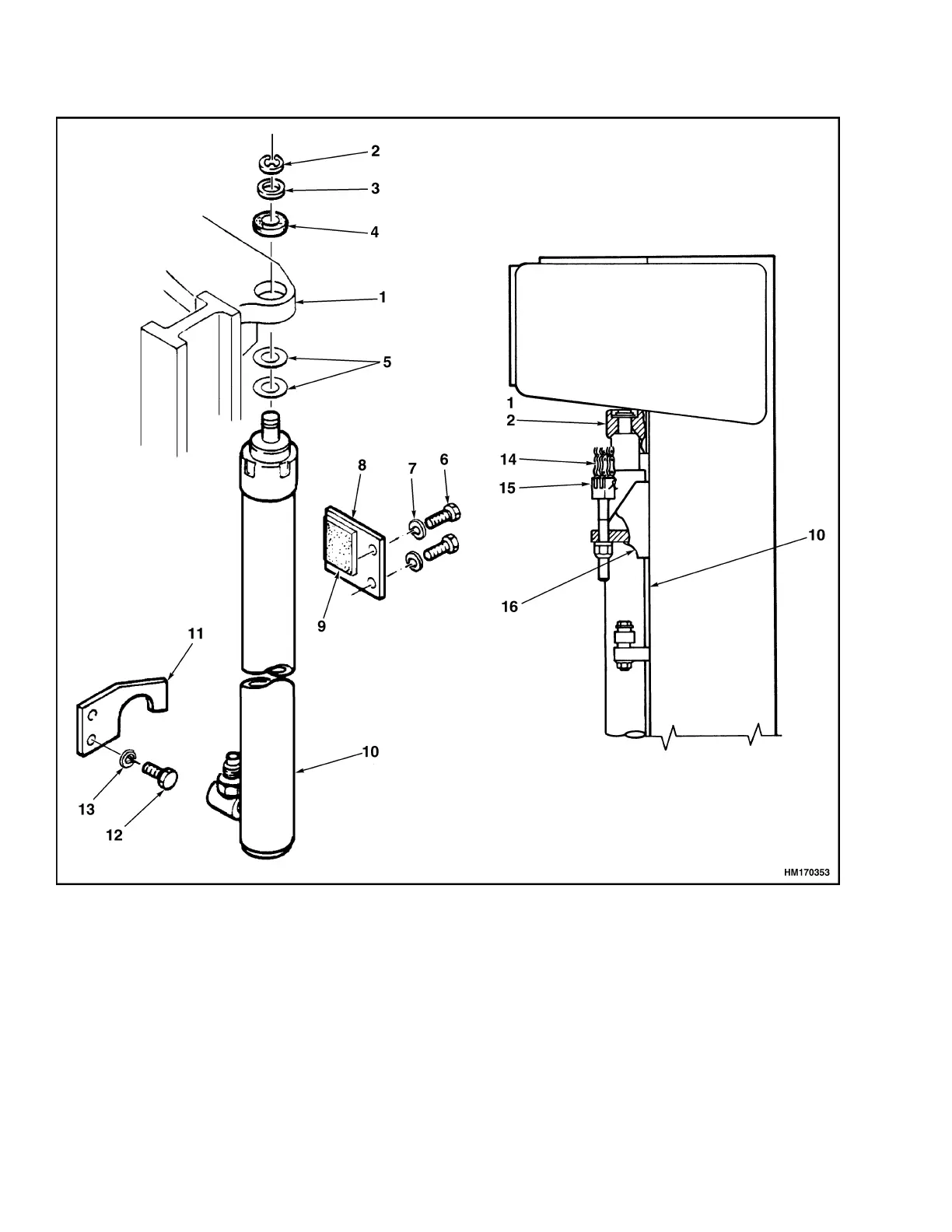 2
3
4
1
5
8
7
6
9
11
10
13
12
1
2
14
15
10
16
HM170353