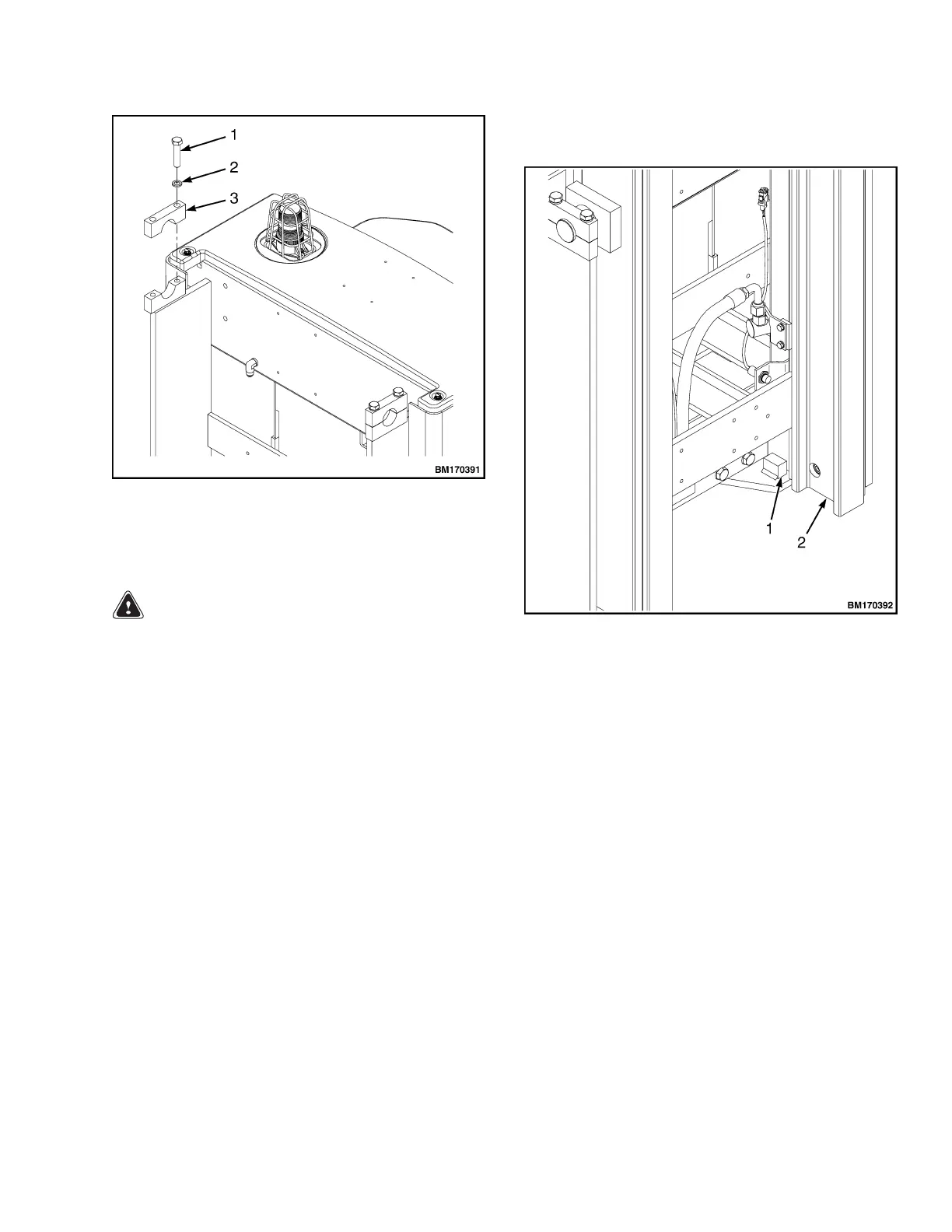 1
2
3
BM170391

1
2
BM170392