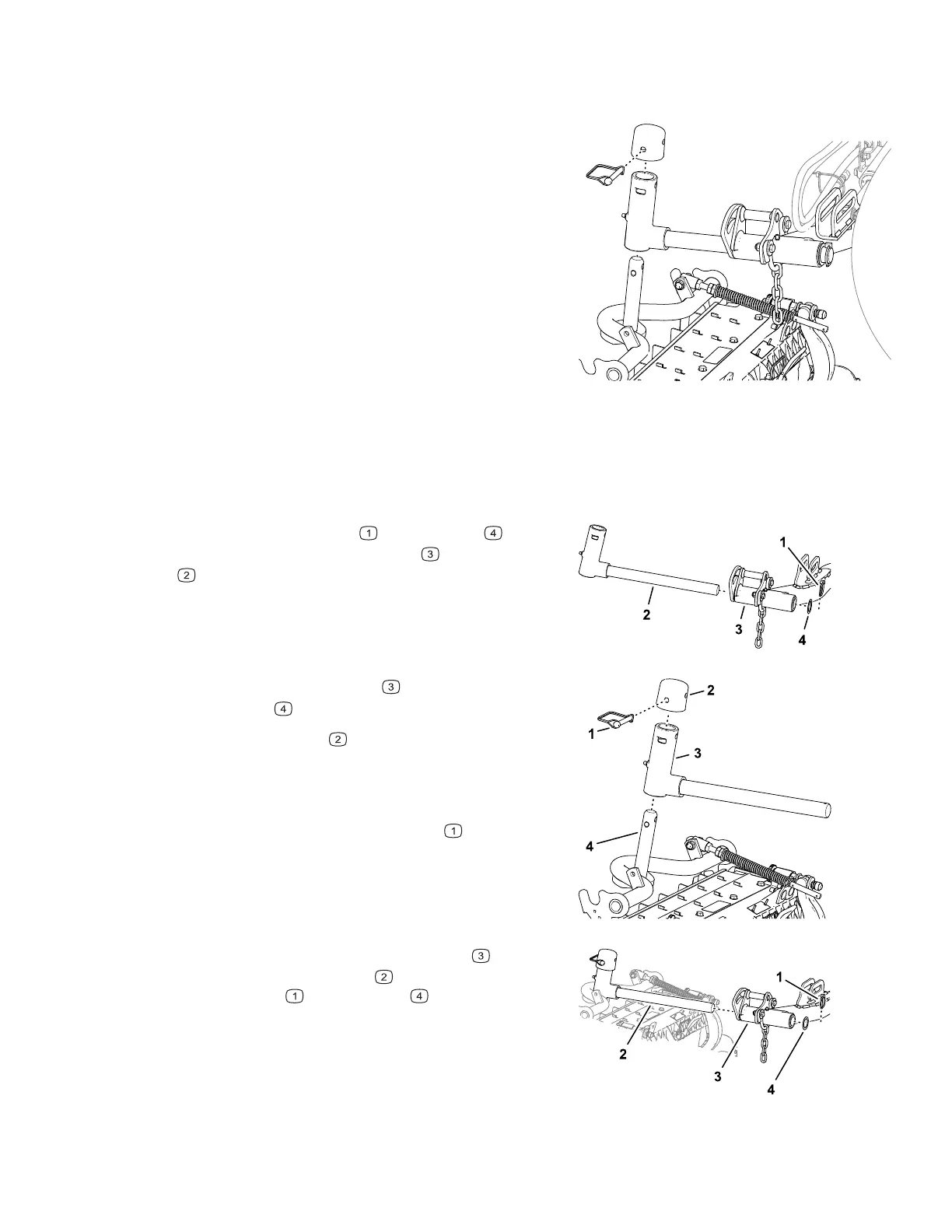 1 4
3
2

1
2
3 4

3
4
2

1

2
1
3
4

3
2
1 4

1
2
3
4