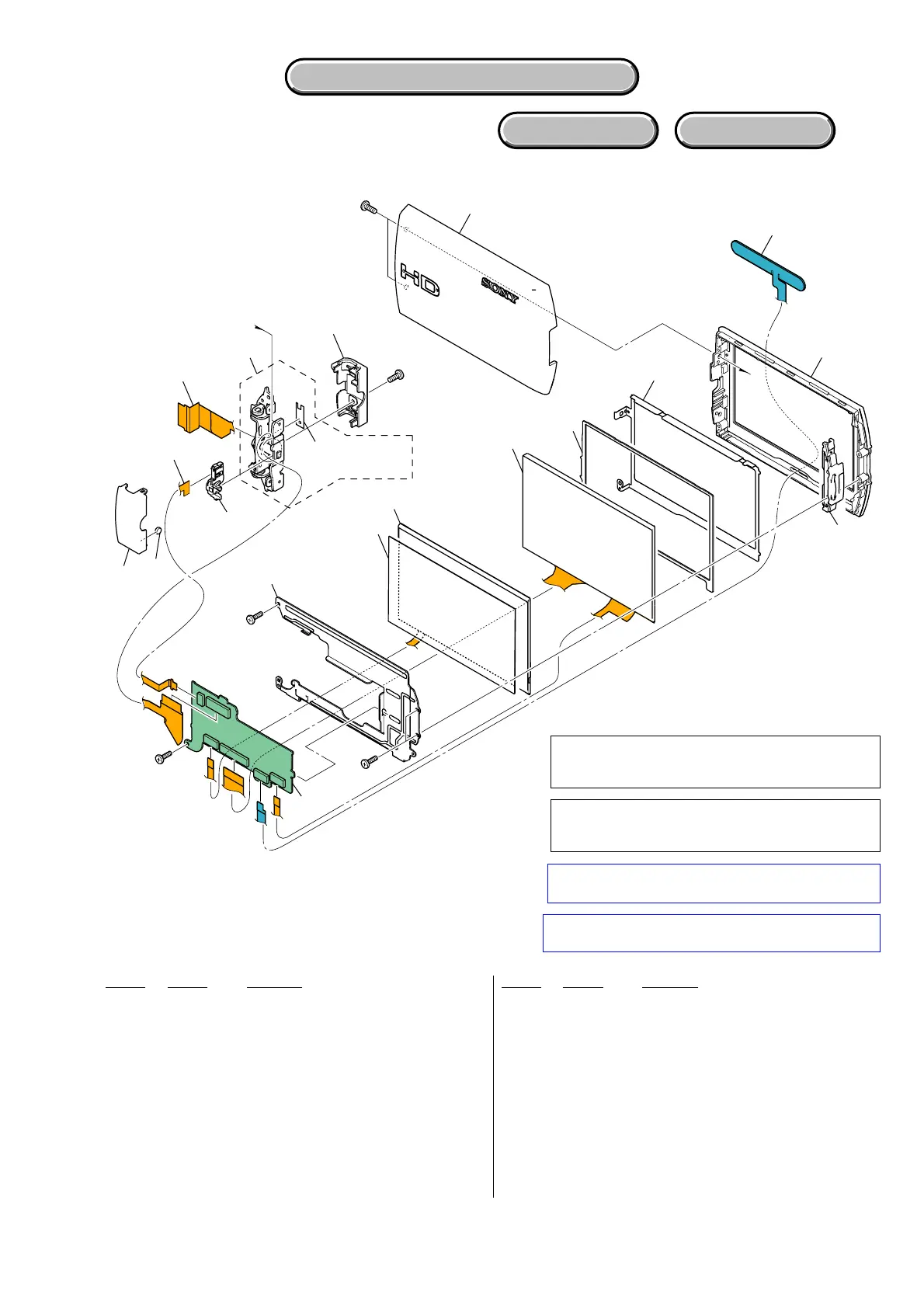 HD

SONY