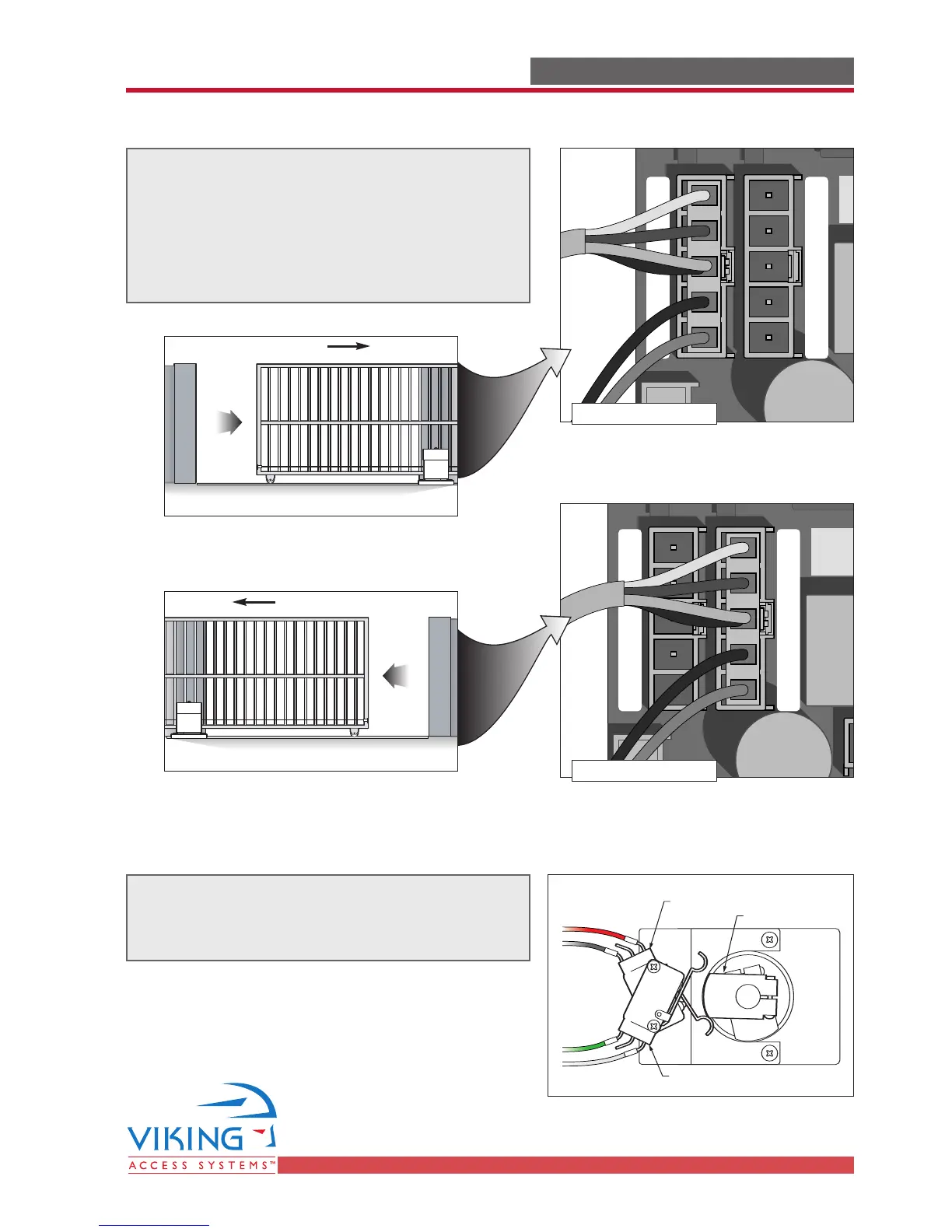 VIKING
ACCESS SYSTEMS™