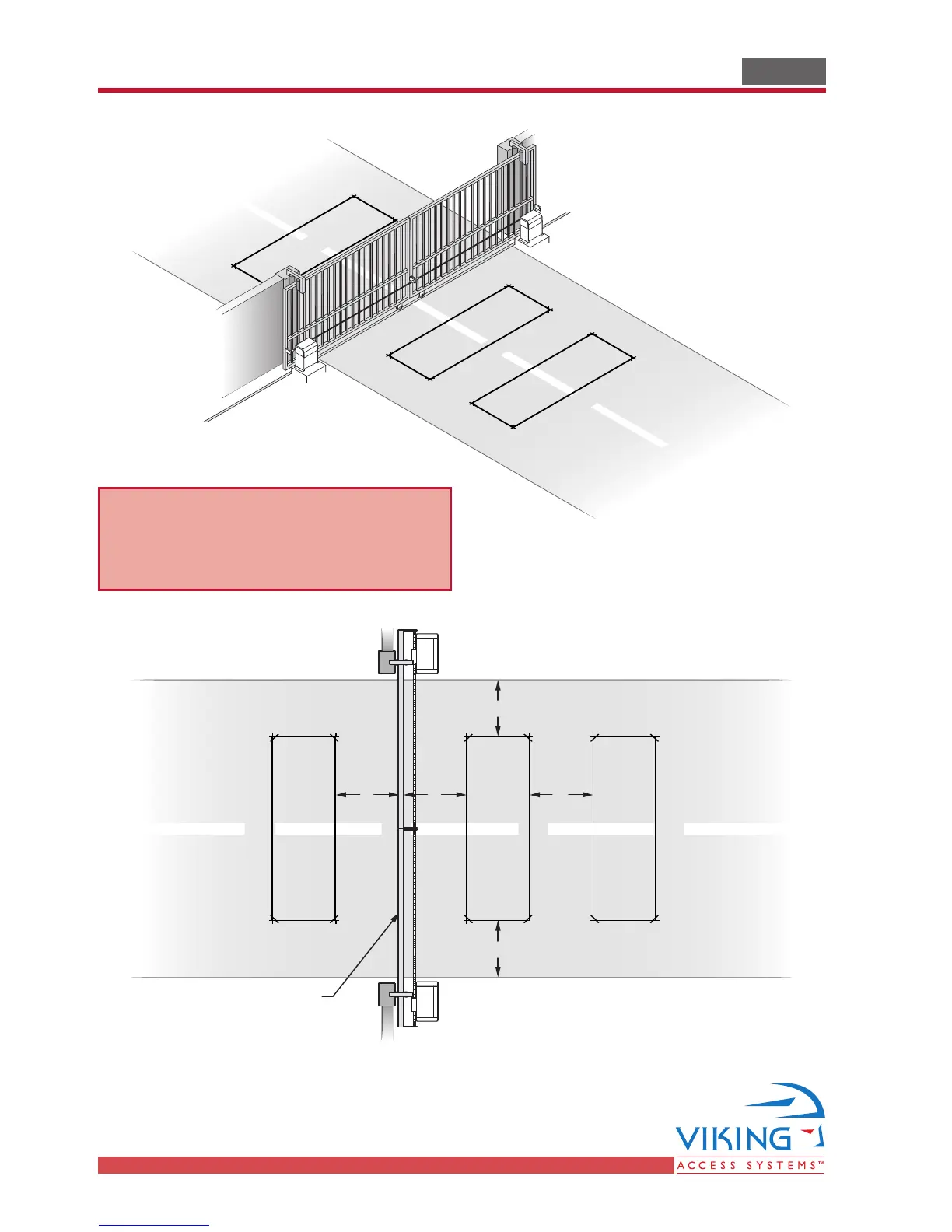 VIKING
ACCESS SYSTEMS™