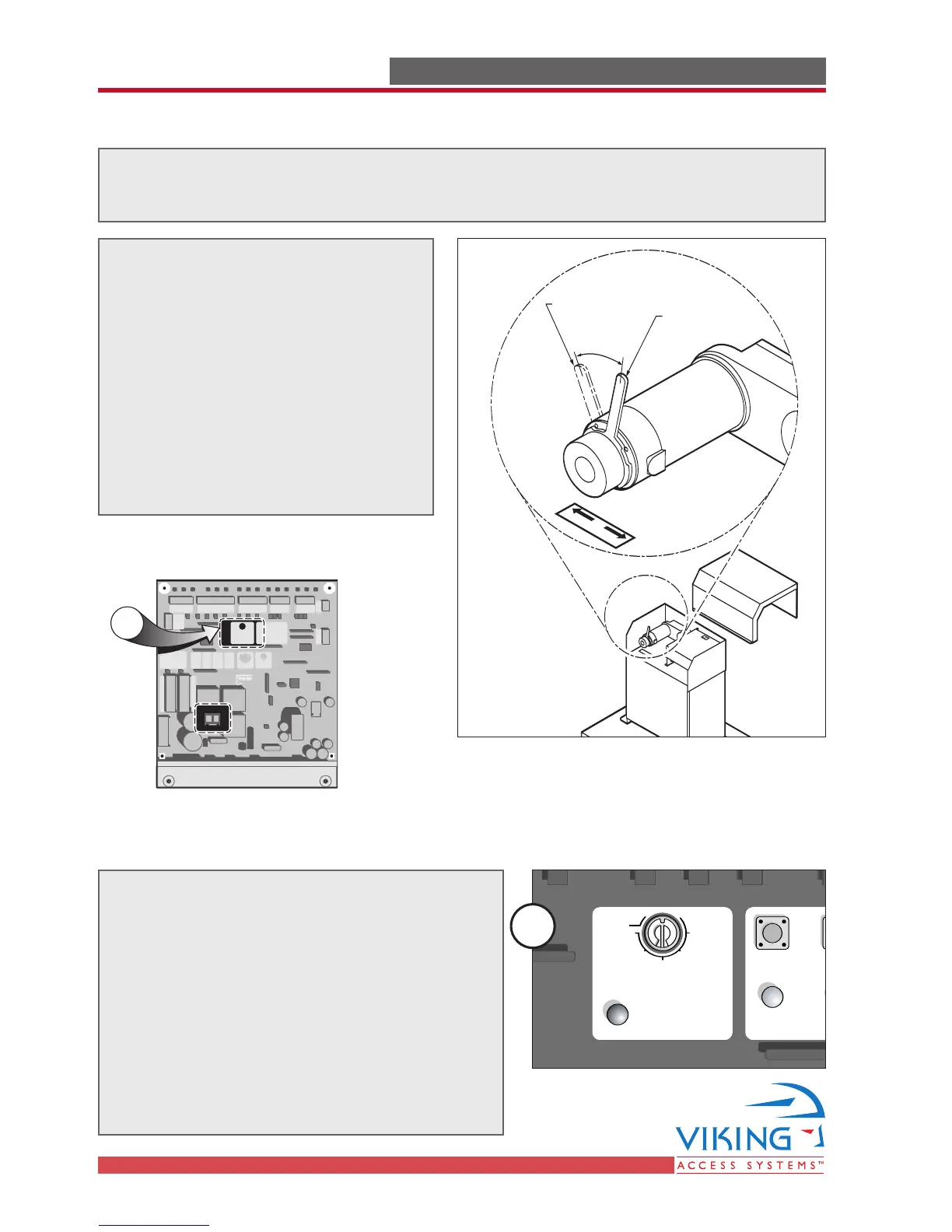 VIKING
ACCESS SYSTEMS™