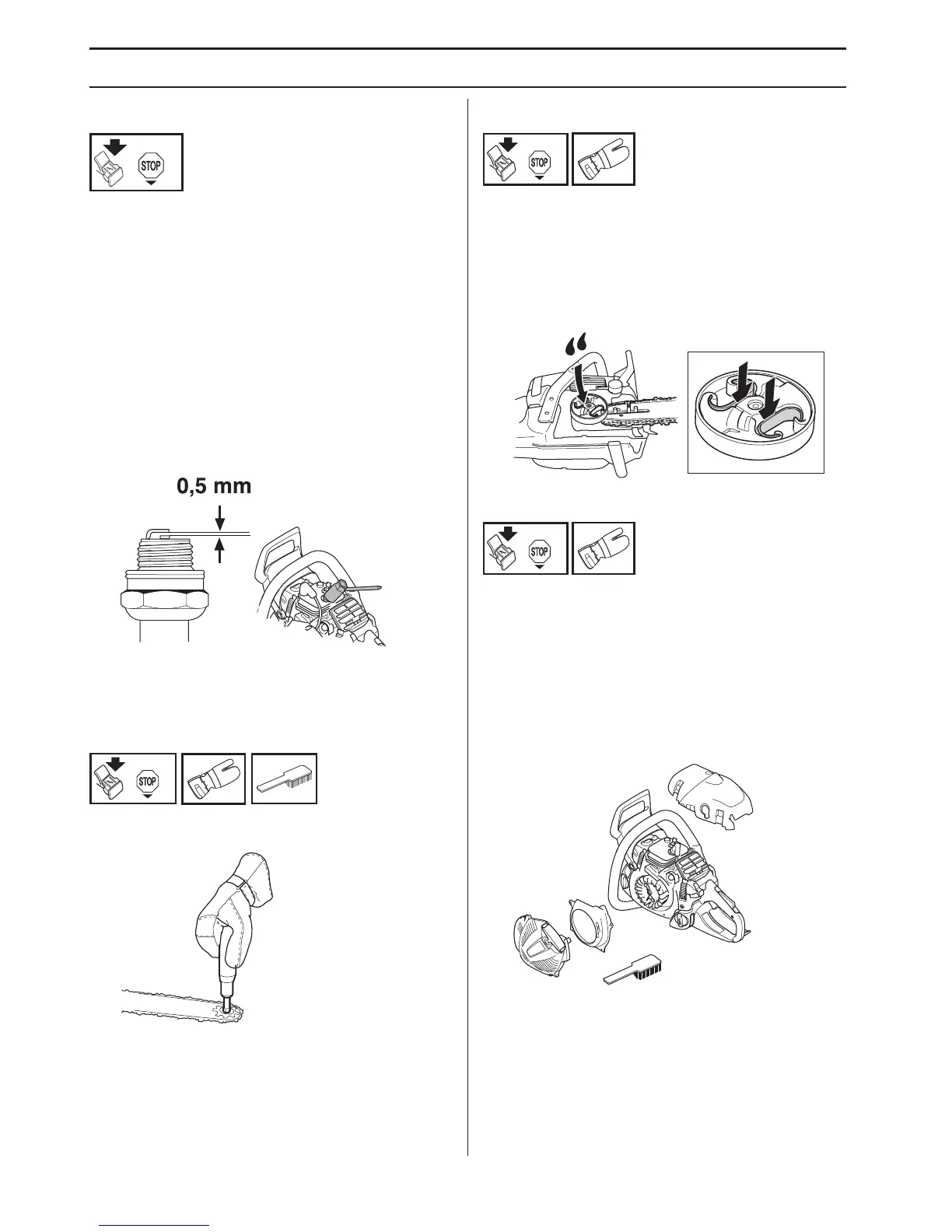 STOP

0,5 mm

STOP

STOP

STOP