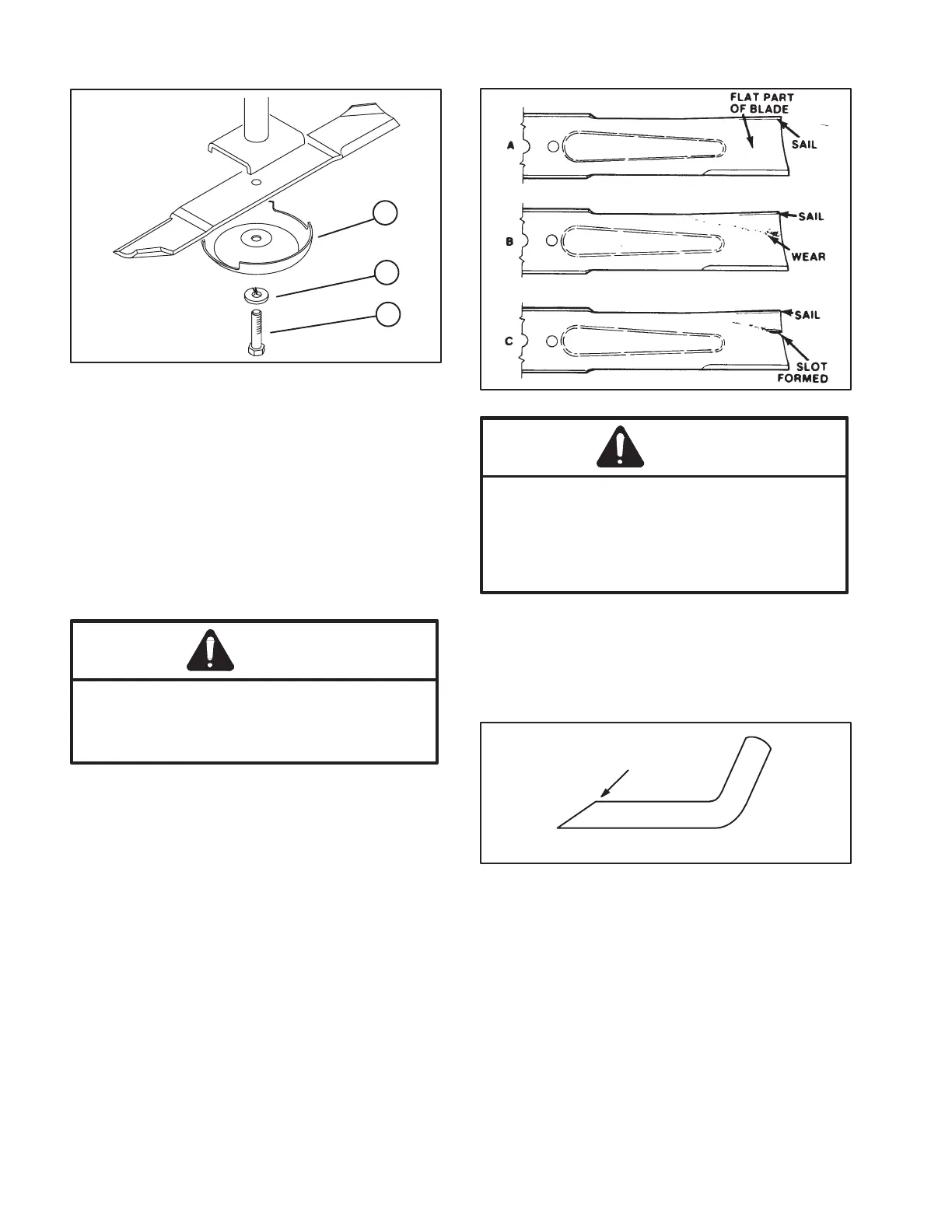 FLAT PART OF BLADE

A

SAIL

B

SAIL

WEAR

C

SAIL

SLOT FORMED