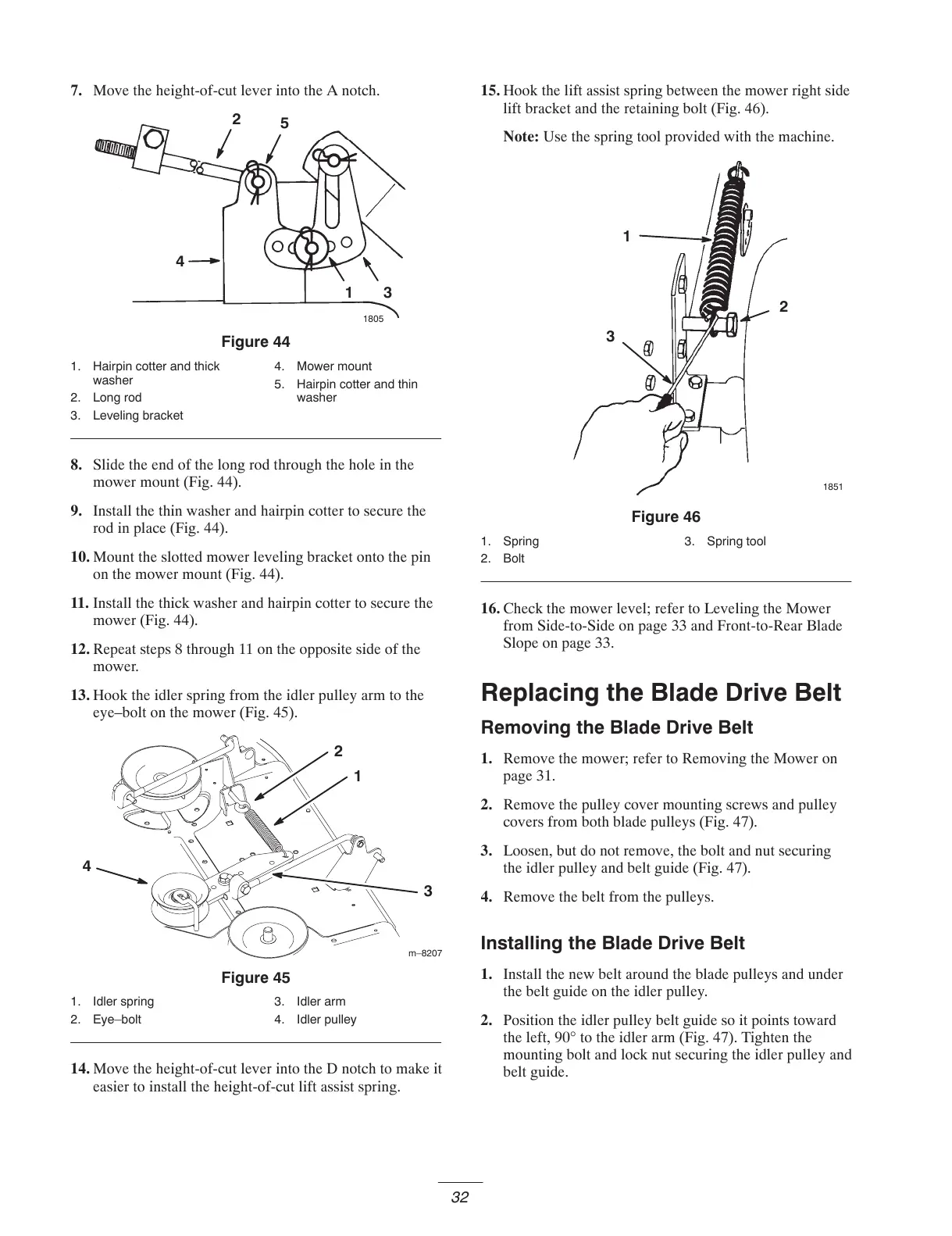 7. Move the height-of-cut lever into the A notch.

2
5
4
1 3
1805

Figure 44

1. Hairpin cotter and thick washer
2. Long rod
3. Leveling bracket
4. Mower mount
5. Hairpin cotter and thin washer

8. Slide the end of the long rod through the hole in the mower mount (Fig. 44).

9. Install the thin washer and hairpin cotter to secure the rod in place (Fig. 44).

10. Mount the slotted mower leveling bracket onto the pin on the mower mount (Fig. 44).

11. Install the thick washer and hairpin cotter to secure the mower (Fig. 44).

12. Repeat steps 8 through 11 on the opposite side of the mower.

13. Hook the idler spring from the idler pulley arm to the eye–bolt on the mower (Fig. 45).

2
1
4
3
m–8207

Figure 45

1. Idler spring
2. Eye–bolt
3. Idler arm
4. Idler pulley

14. Move the height-of-cut lever into the D notch to make it easier to install the height-of-cut lift assist spring.

15. Hook the lift assist spring between the mower right side lift bracket and the retaining bolt (Fig. 46).

Note: Use the spring tool provided with the machine.

1
2
3
1851

Figure 46

1. Spring
2. Bolt
3. Spring tool

16. Check the mower level; refer to Leveling the Mower from Side-to-Side on page 33 and Front-to-Rear Blade Slope on page 33.

Replacing the Blade Drive Belt

Removing the Blade Drive Belt

1. Remove the mower; refer to Removing the Mower on page 31.

2. Remove the pulley cover mounting screws and pulley covers from both blade pulleys (Fig. 47).

3. Loosen, but do not remove, the bolt and nut securing the idler pulley and belt guide (Fig. 47).

4. Remove the belt from the pulleys.

Installing the Blade Drive Belt

1. Install the new belt around the blade pulleys and under the belt guide on the idler pulley.

2. Position the idler pulley belt guide so it points toward the left, 90° to the idler arm (Fig. 47). Tighten the mounting bolt and lock nut securing the idler pulley and belt guide.

32