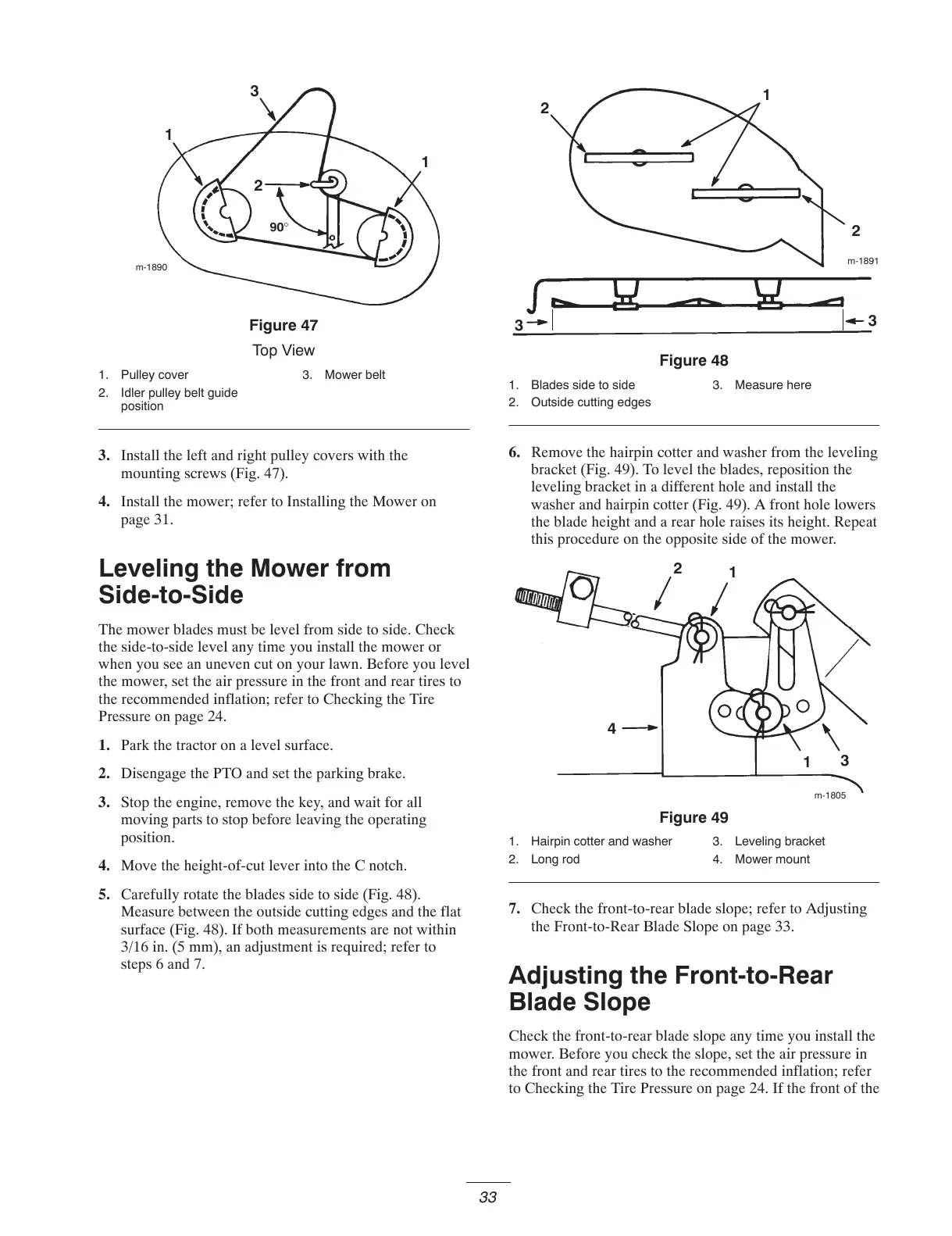 3
1
1
2
90°
m-1890

Figure 47

Top View

1. Pulley cover
2. Idler pulley belt guide position
3. Mower belt

3. Install the left and right pulley covers with the mounting screws (Fig. 47).

4. Install the mower; refer to Installing the Mower on page 31.

Leveling the Mower from Side-to-Side

The mower blades must be level from side to side. Check the side-to-side level any time you install the mower or when you see an uneven cut on your lawn. Before you level the mower, set the air pressure in the front and rear tires to the recommended inflation; refer to Checking the Tire Pressure on page 24.

1. Park the tractor on a level surface.

2. Disengage the PTO and set the parking brake.

3. Stop the engine, remove the key, and wait for all moving parts to stop before leaving the operating position.

4. Move the height-of-cut lever into the C notch.

5. Carefully rotate the blades side to side (Fig. 48). Measure between the outside cutting edges and the flat surface (Fig. 48). If both measurements are not within 3/16 in. (5 mm), an adjustment is required; refer to steps 6 and 7.

2
1
2
m-1891
3
3

Figure 48

1. Blades side to side
2. Outside cutting edges
3. Measure here

6. Remove the hairpin cotter and washer from the leveling bracket (Fig. 49). To level the blades, reposition the leveling bracket in a different hole and install the washer and hairpin cotter (Fig. 49). A front hole lowers the blade height and a rear hole raises its height. Repeat this procedure on the opposite side of the mower.

2
1
4
1
3
m-1805

Figure 49

1. Hairpin cotter and washer
2. Long rod
3. Leveling bracket
4. Mower mount

7. Check the front-to-rear blade slope; refer to Adjusting the Front-to-Rear Blade Slope on page 33.

Adjusting the Front-to-Rear Blade Slope

Check the front-to-rear blade slope any time you install the mower. Before you check the slope, set the air pressure in the front and rear tires to the recommended inflation; refer to Checking the Tire Pressure on page 24. If the front of the

33