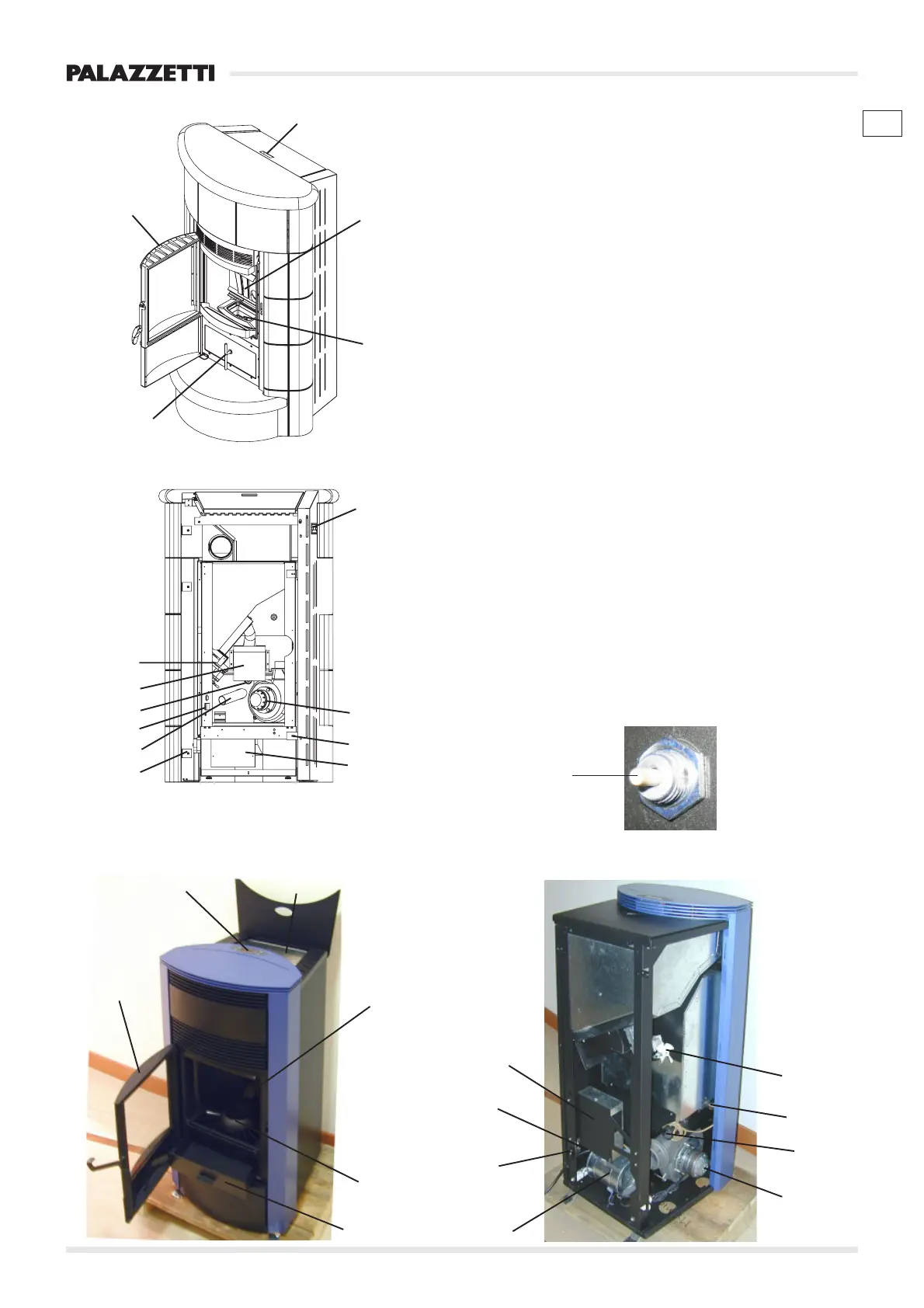 PALAZZETTI