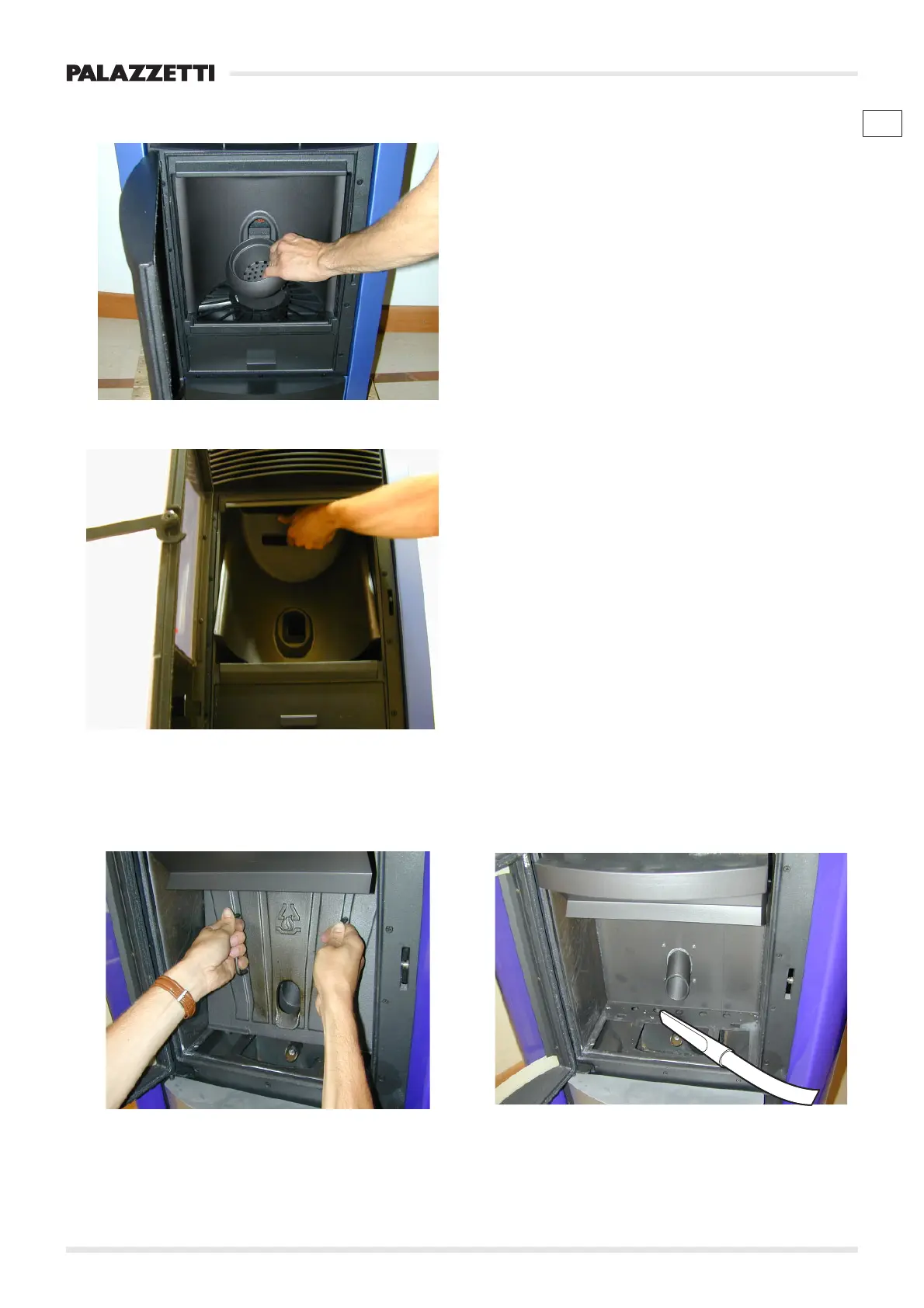 PALAZZETTI