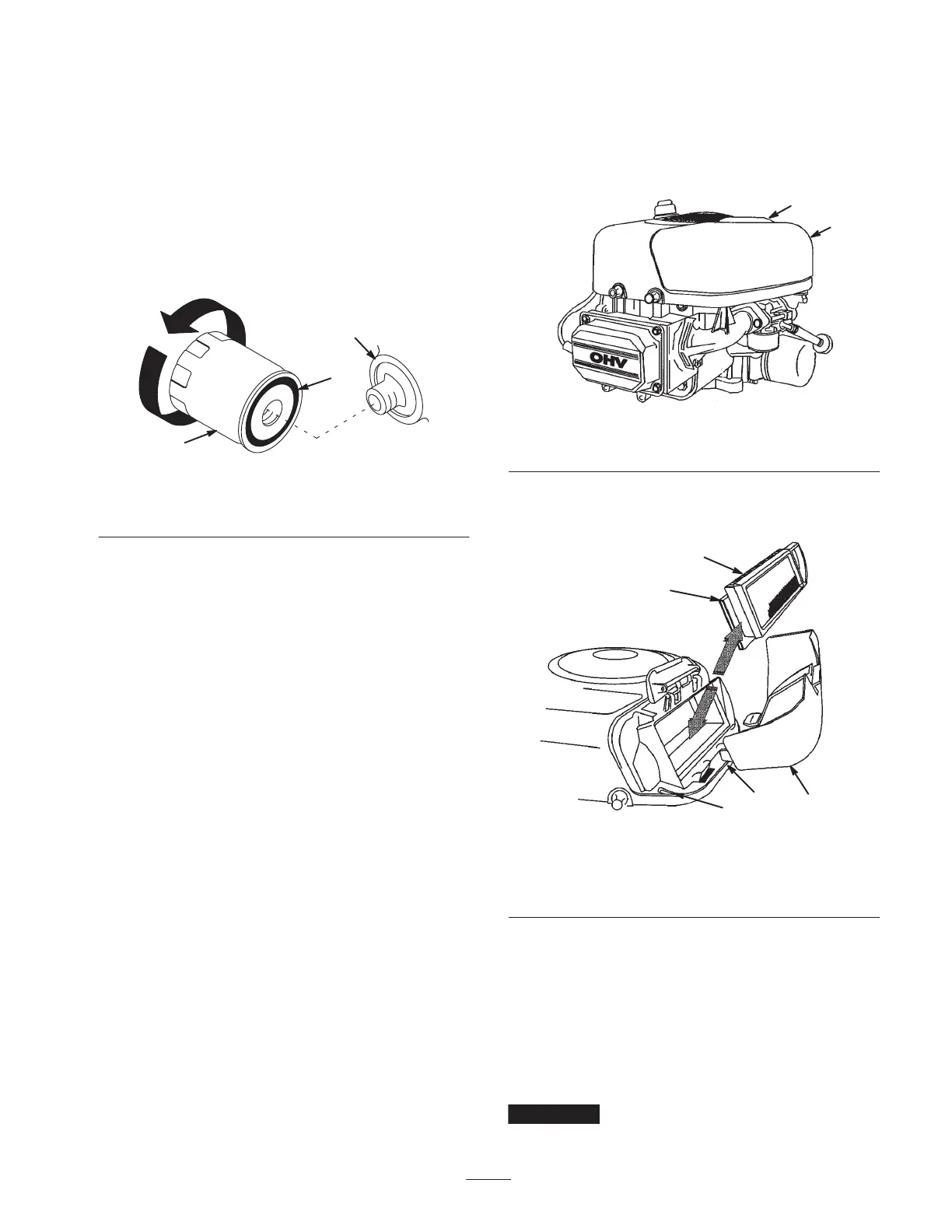 OHV