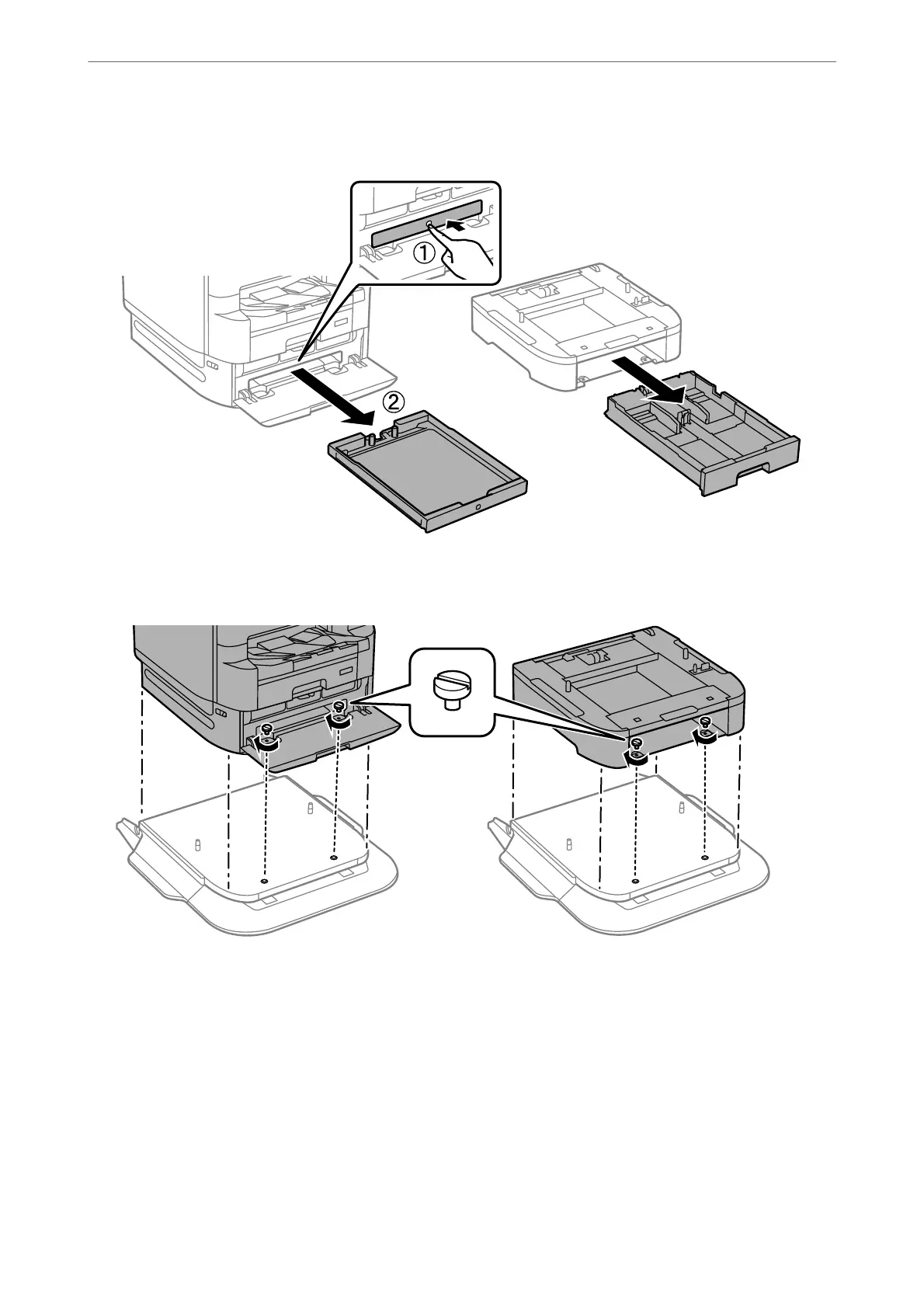 ①

②