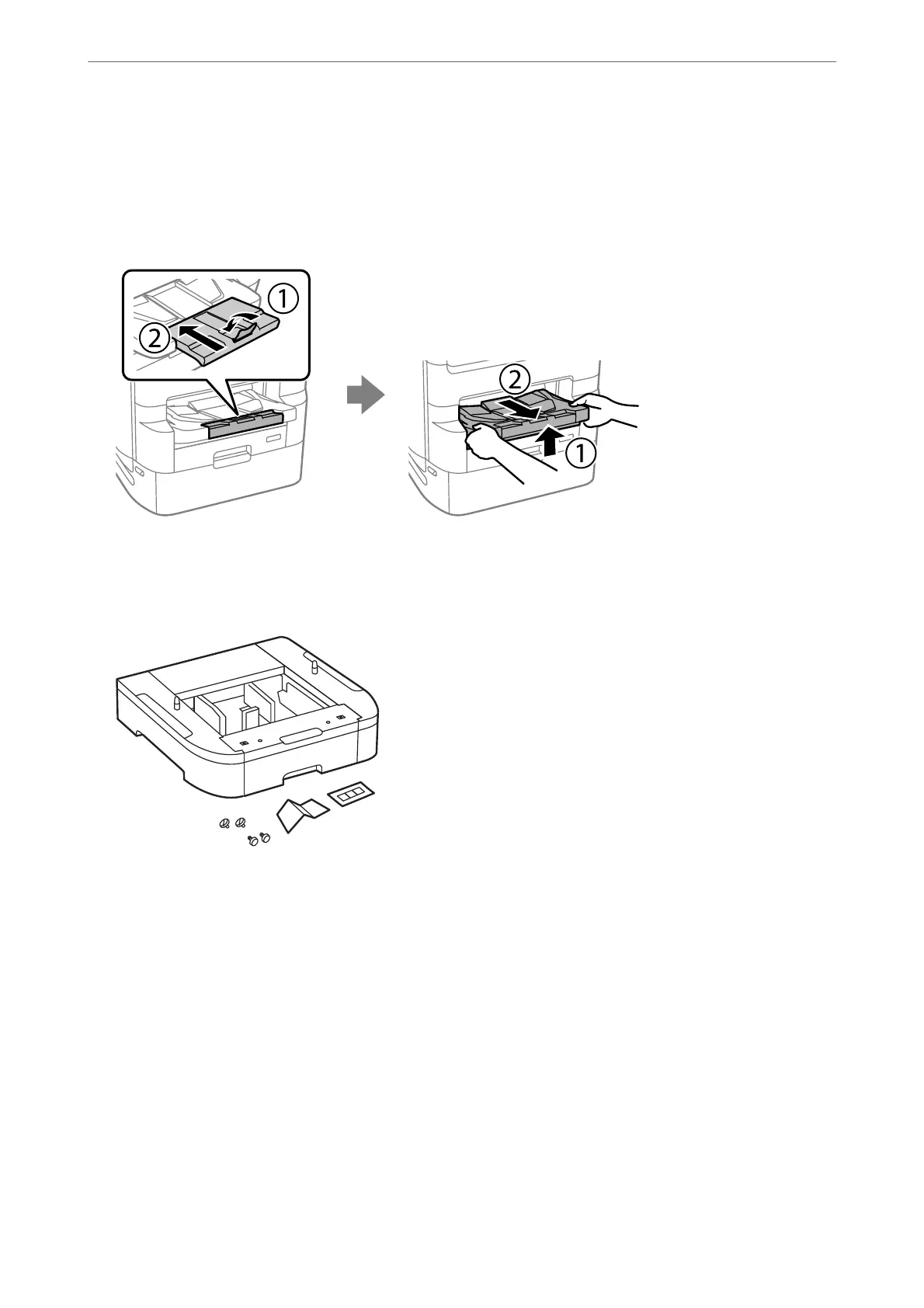 ①
②
②
①