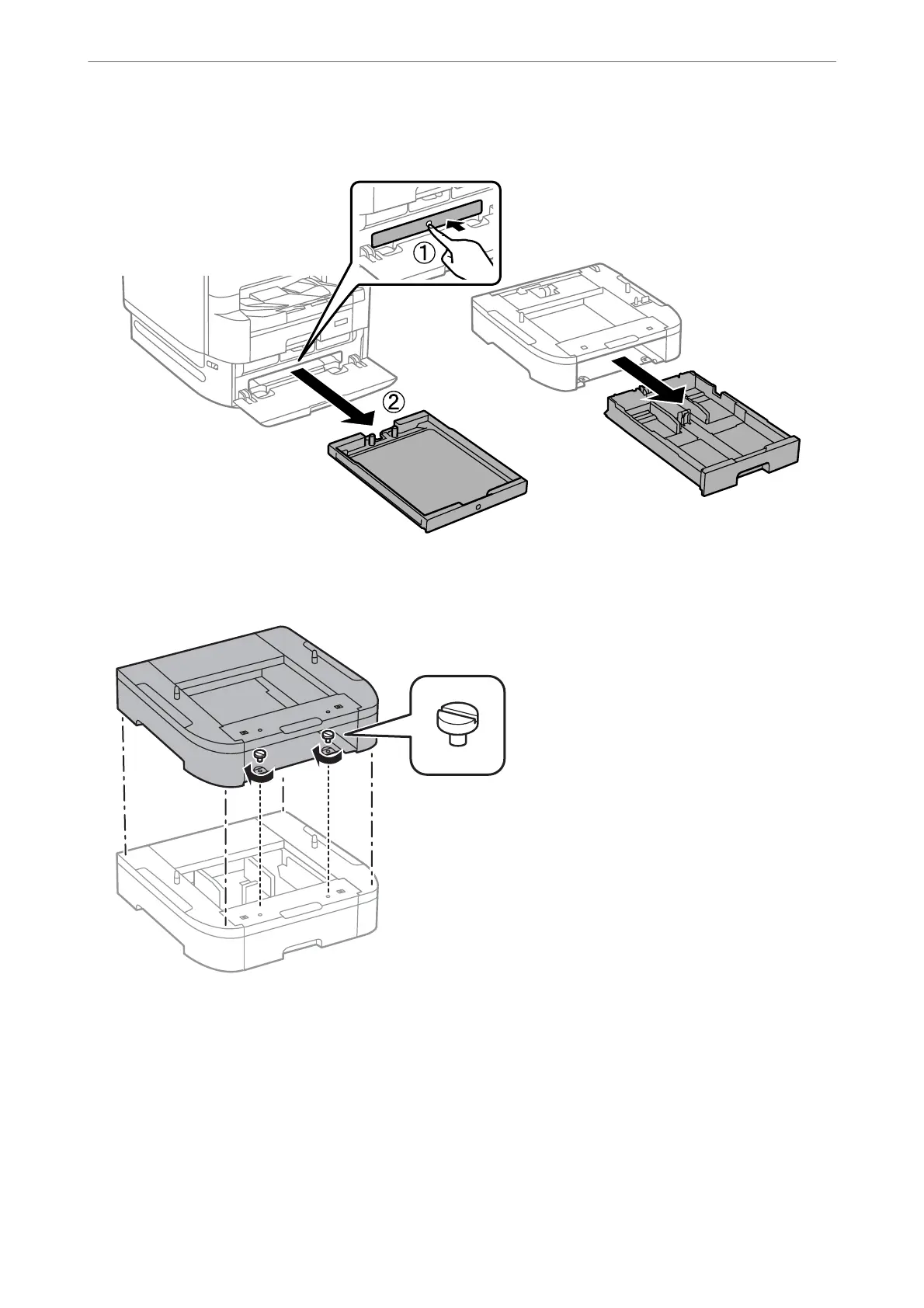 ①

②