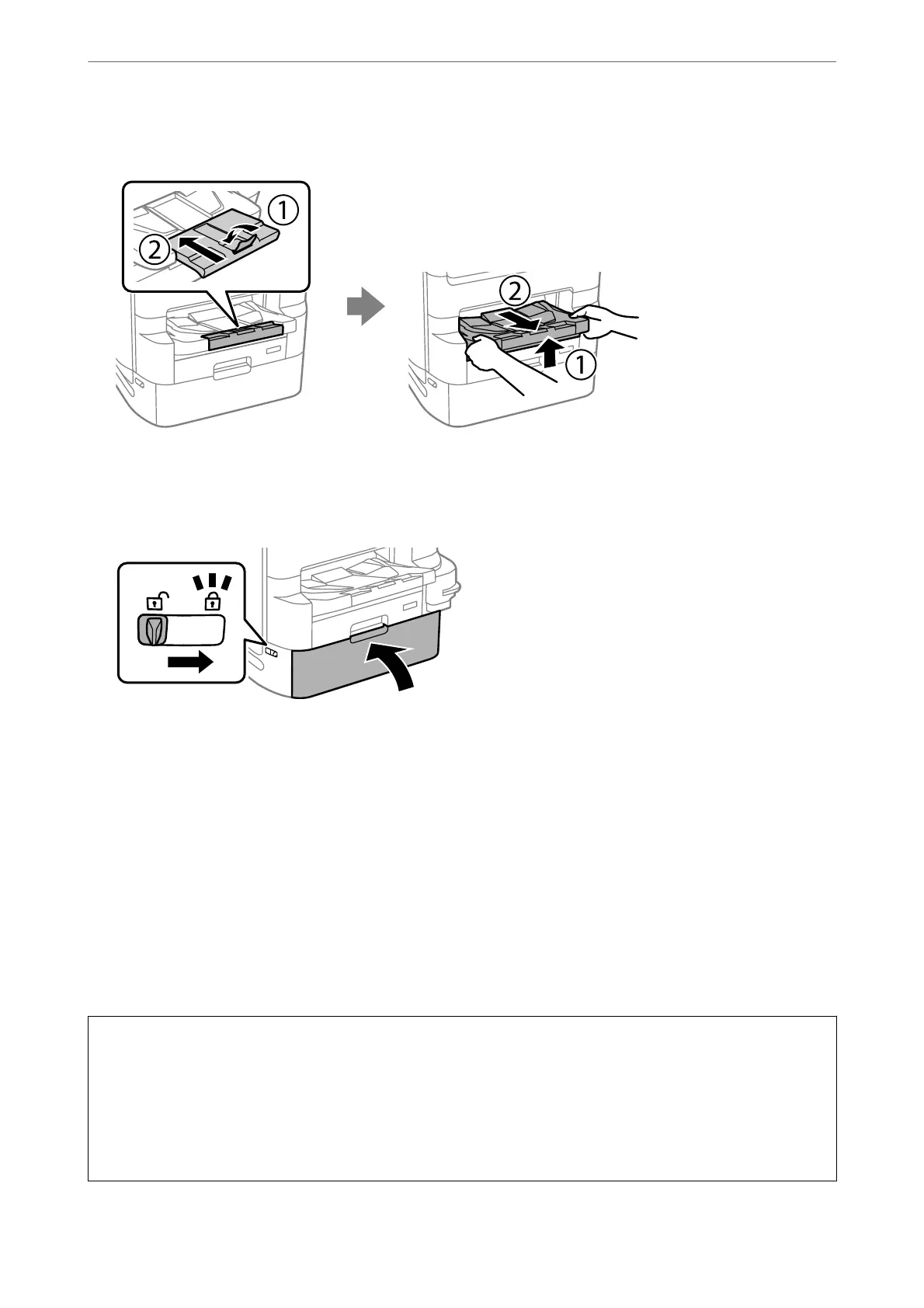 ①
②
②
①