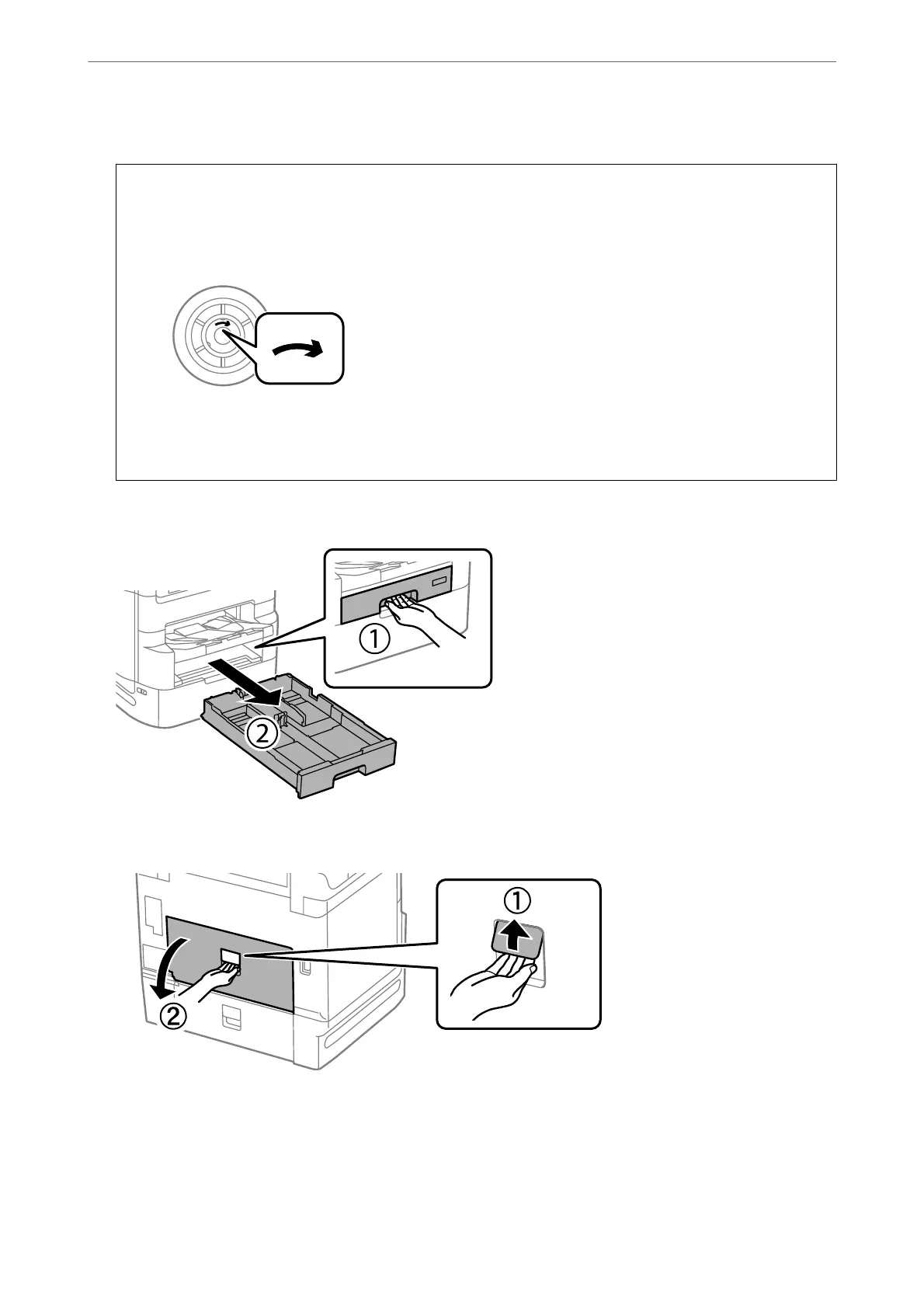 ①

②

①

②