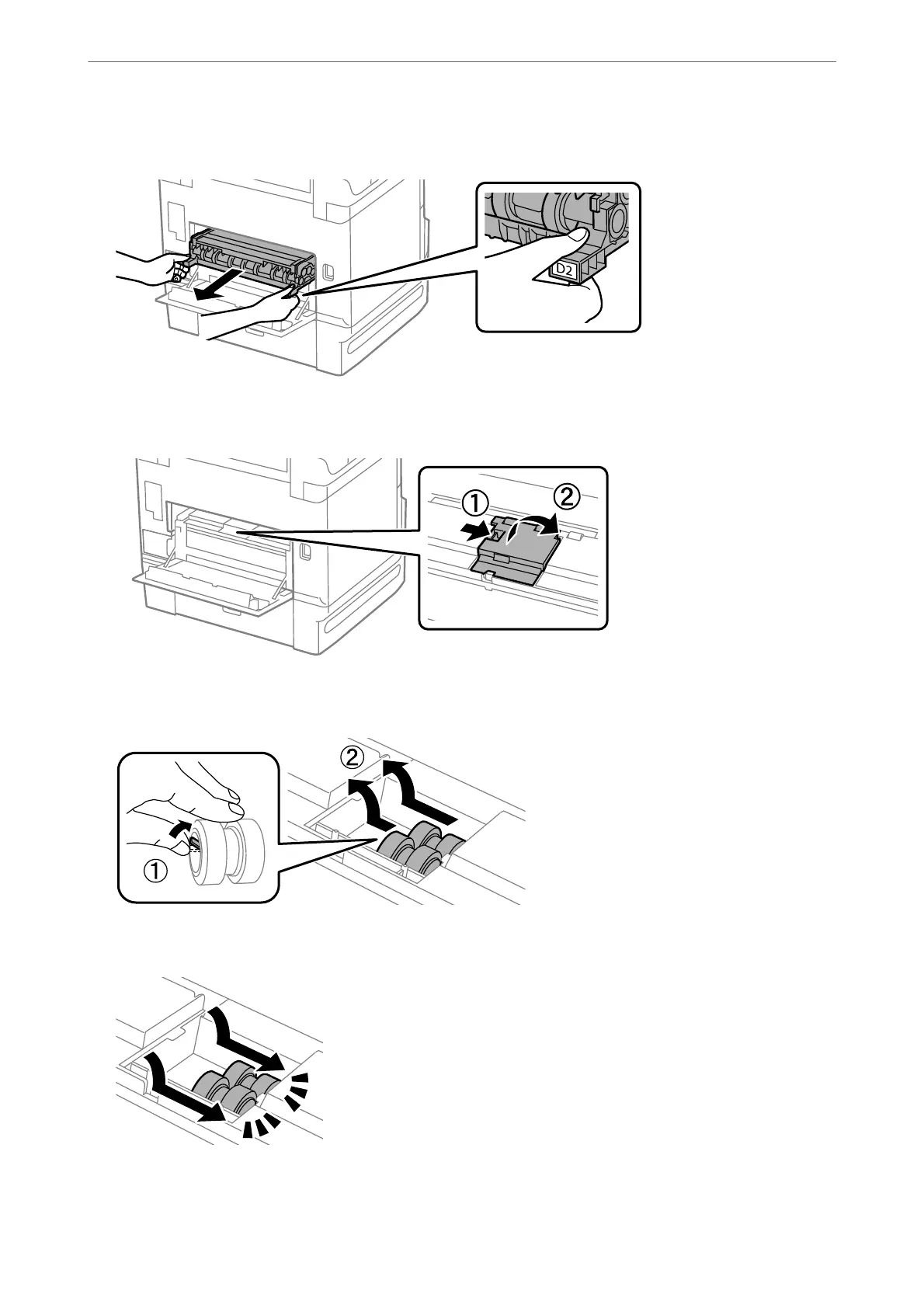 D2

①
②

②
①