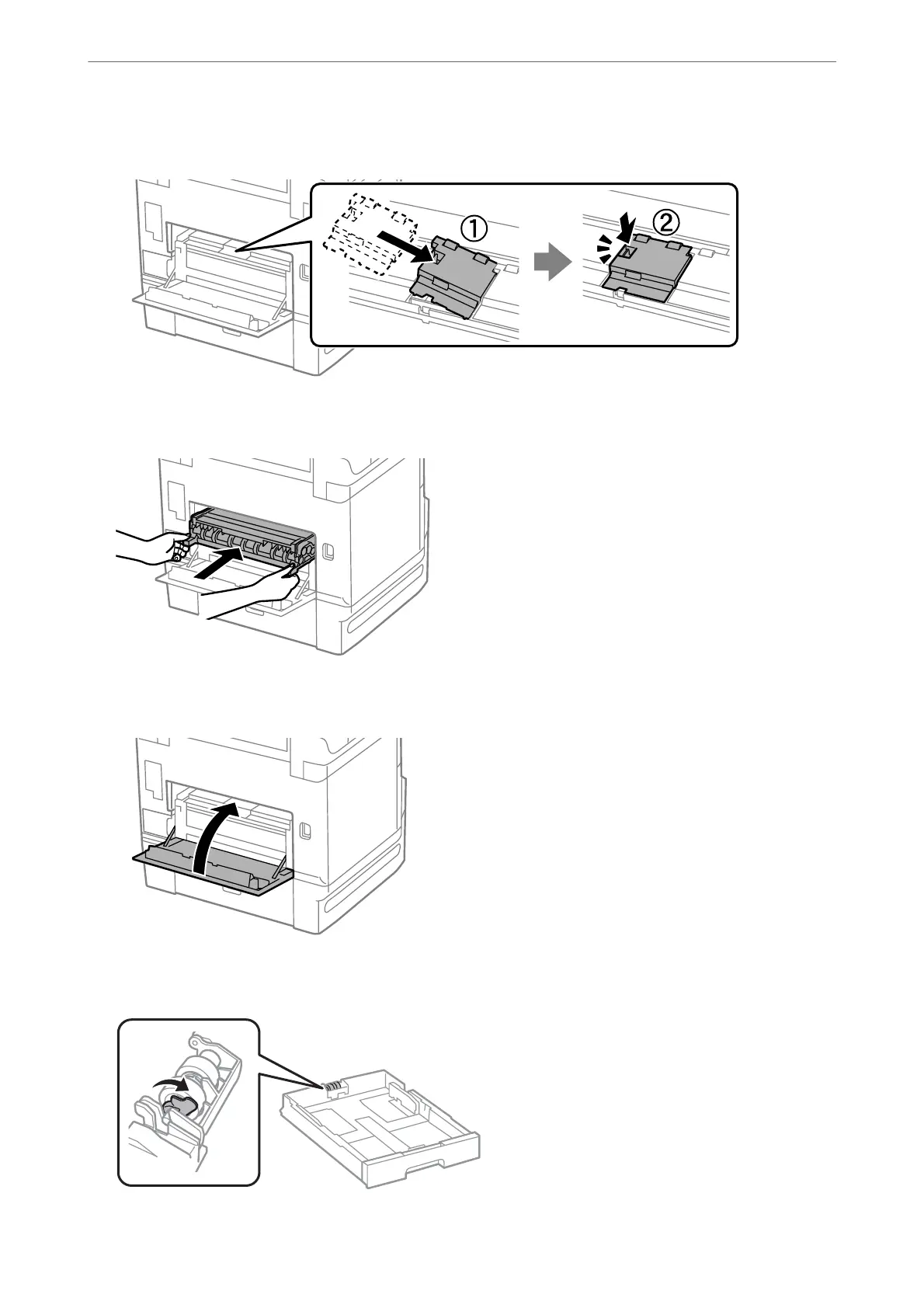 ①
②