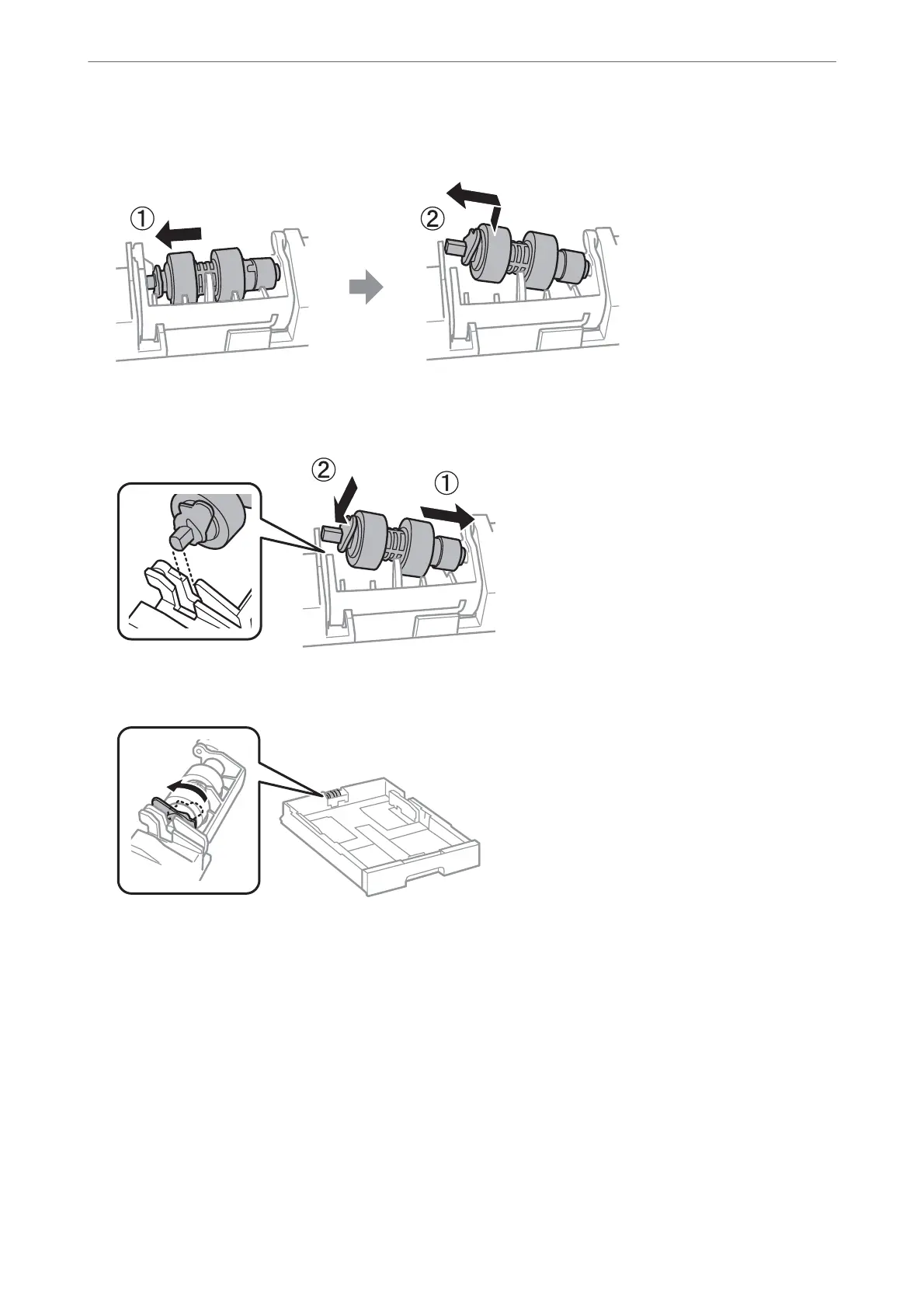 ①

②

②

①