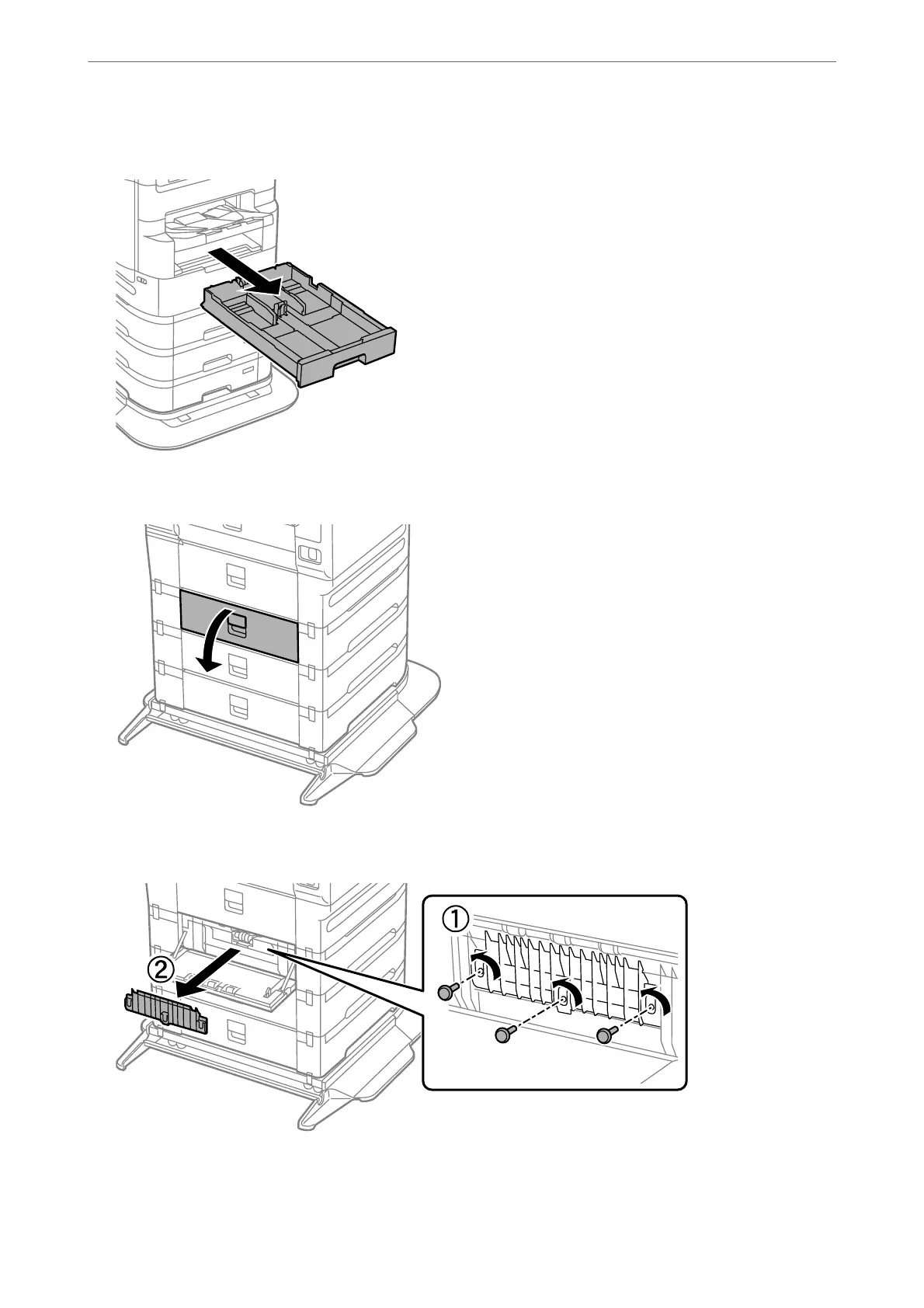 ①

②