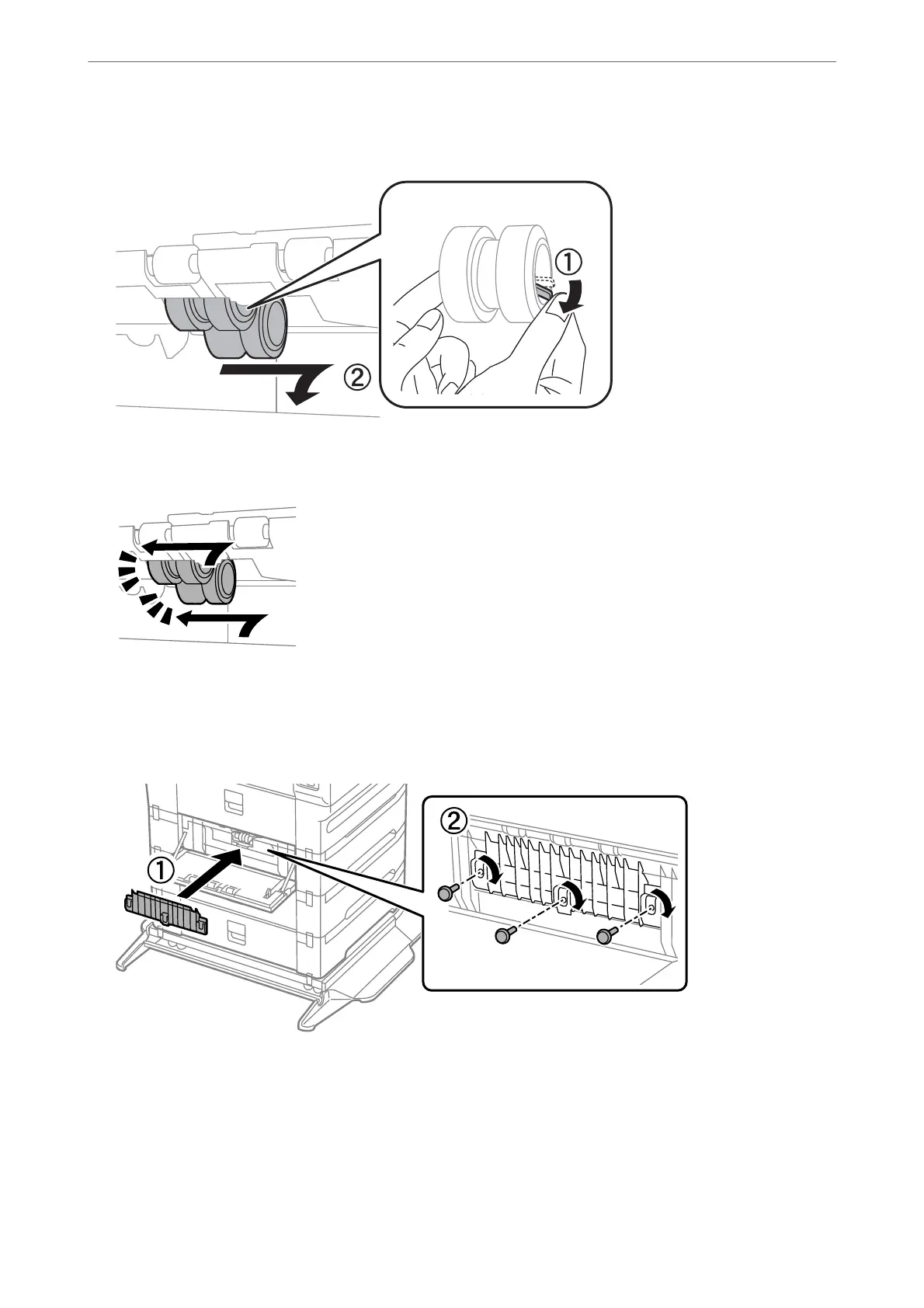 ①

②

①

②