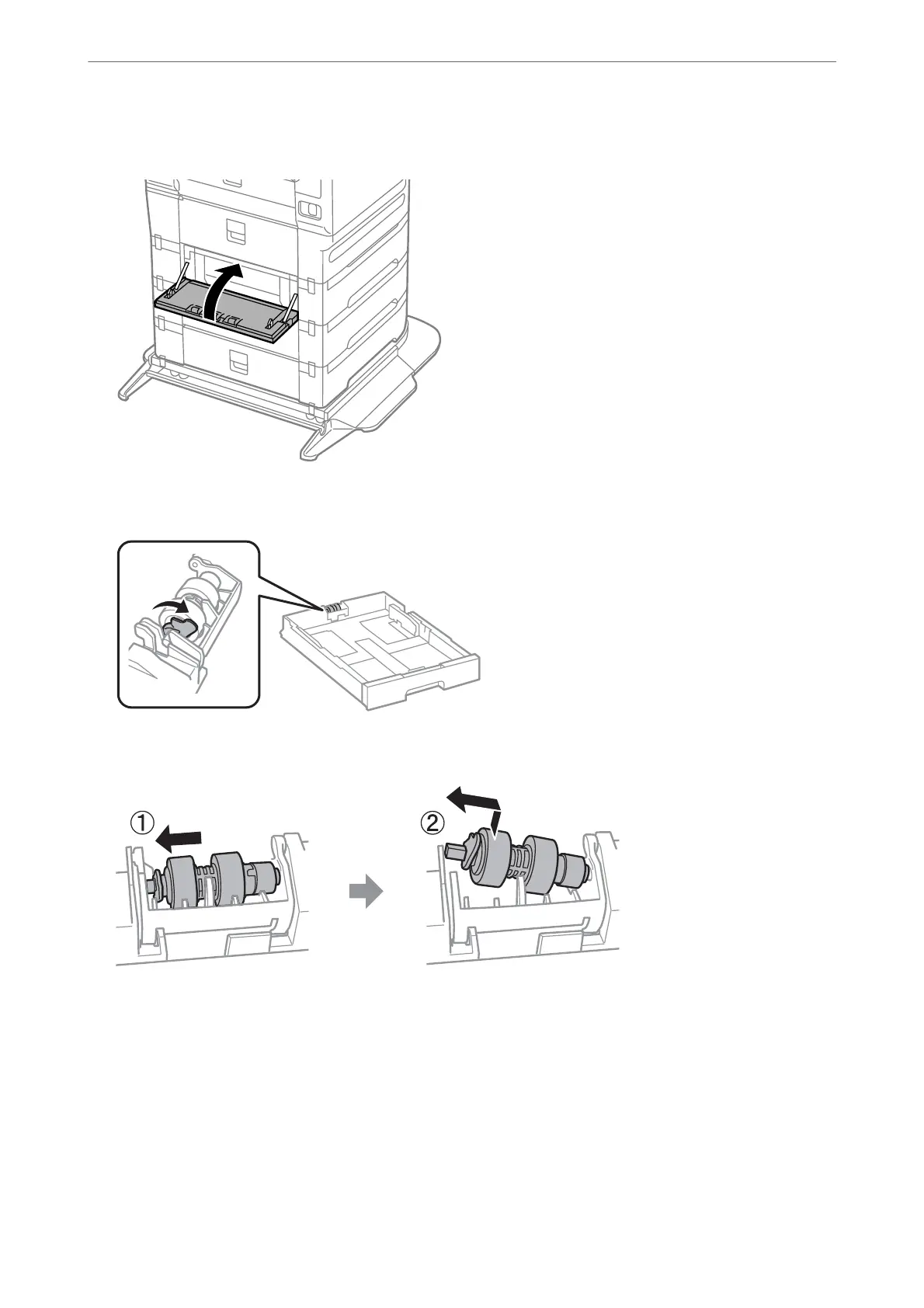 ①

②