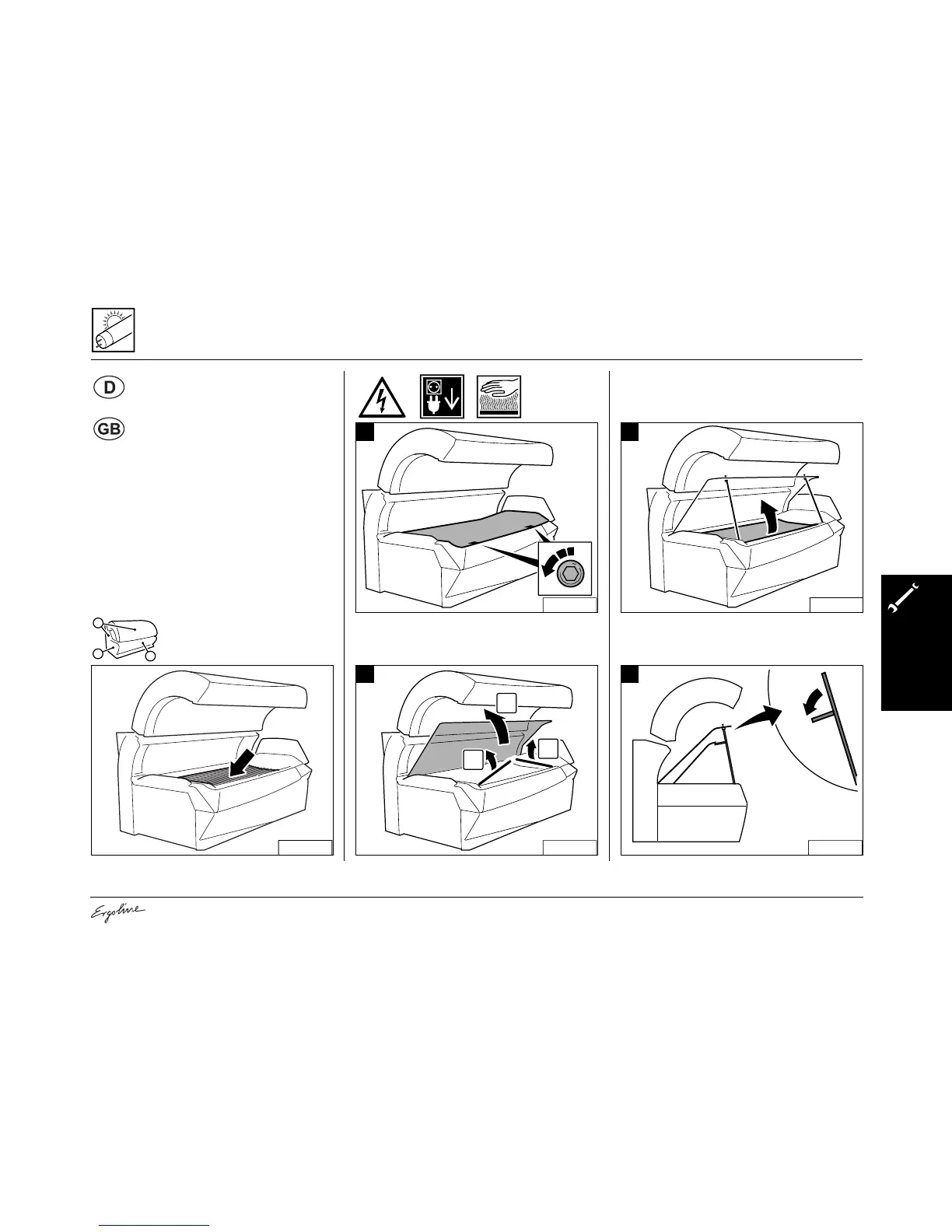 D

GB

Ergoline