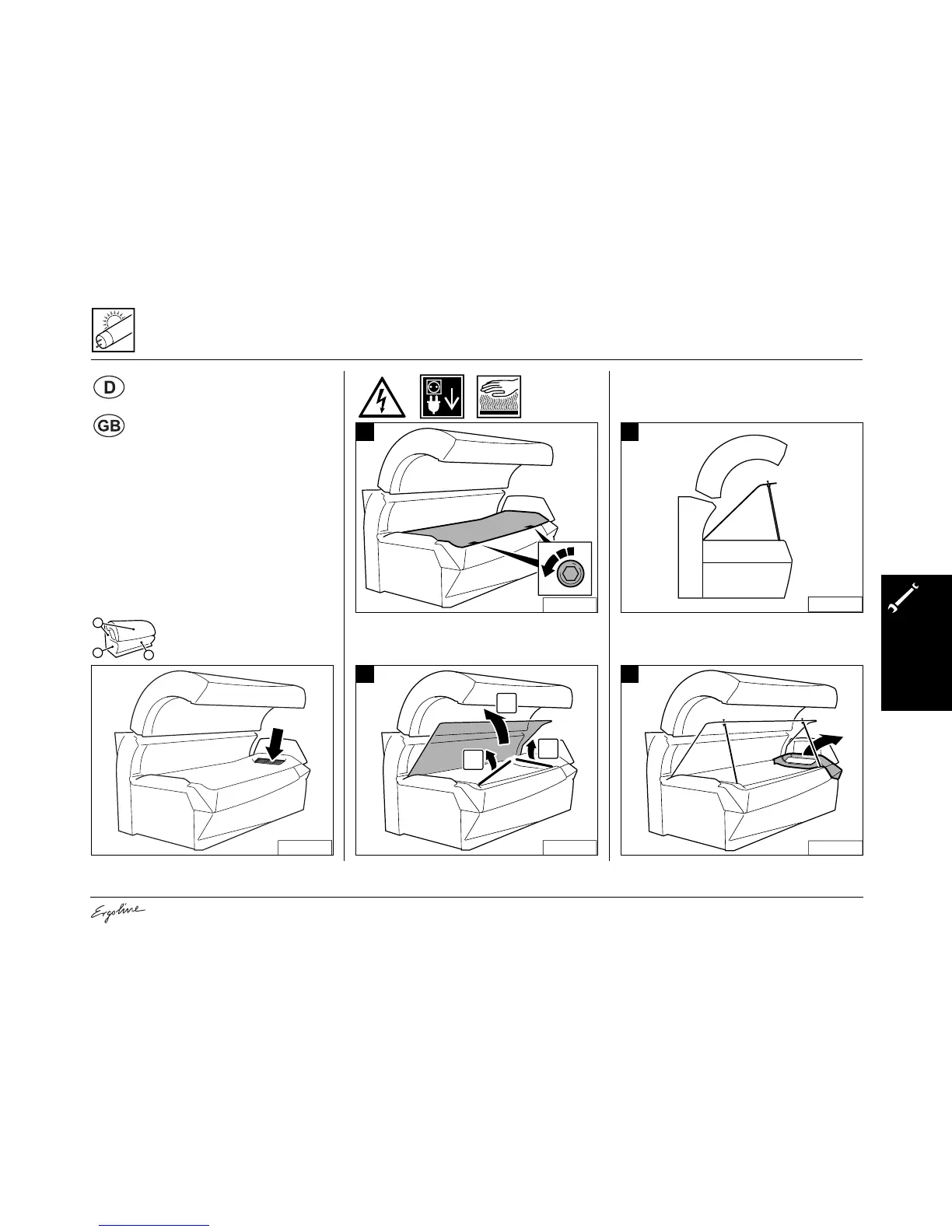 D

GB

Ergoline