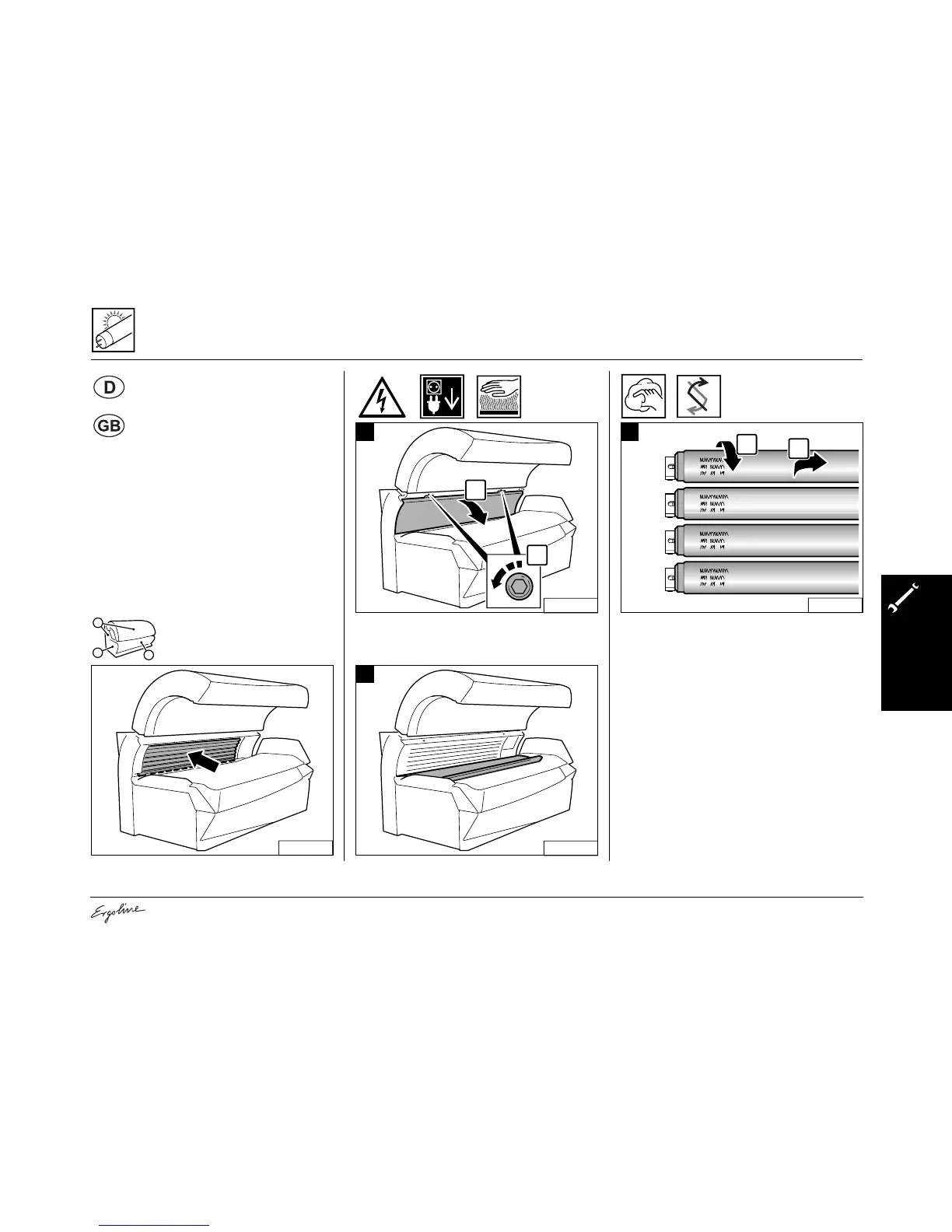 D

GB

Ergoline