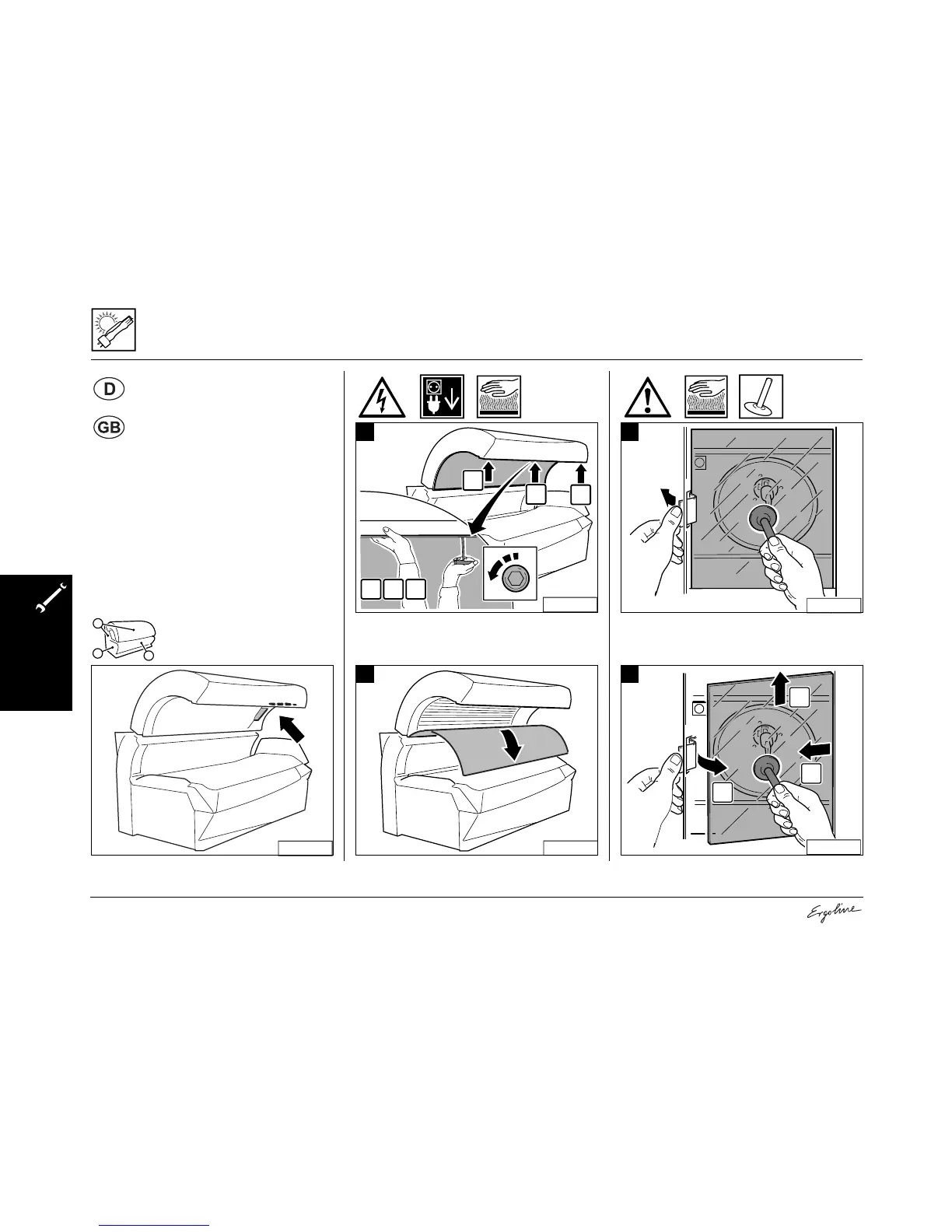 D

GB

Ergoline