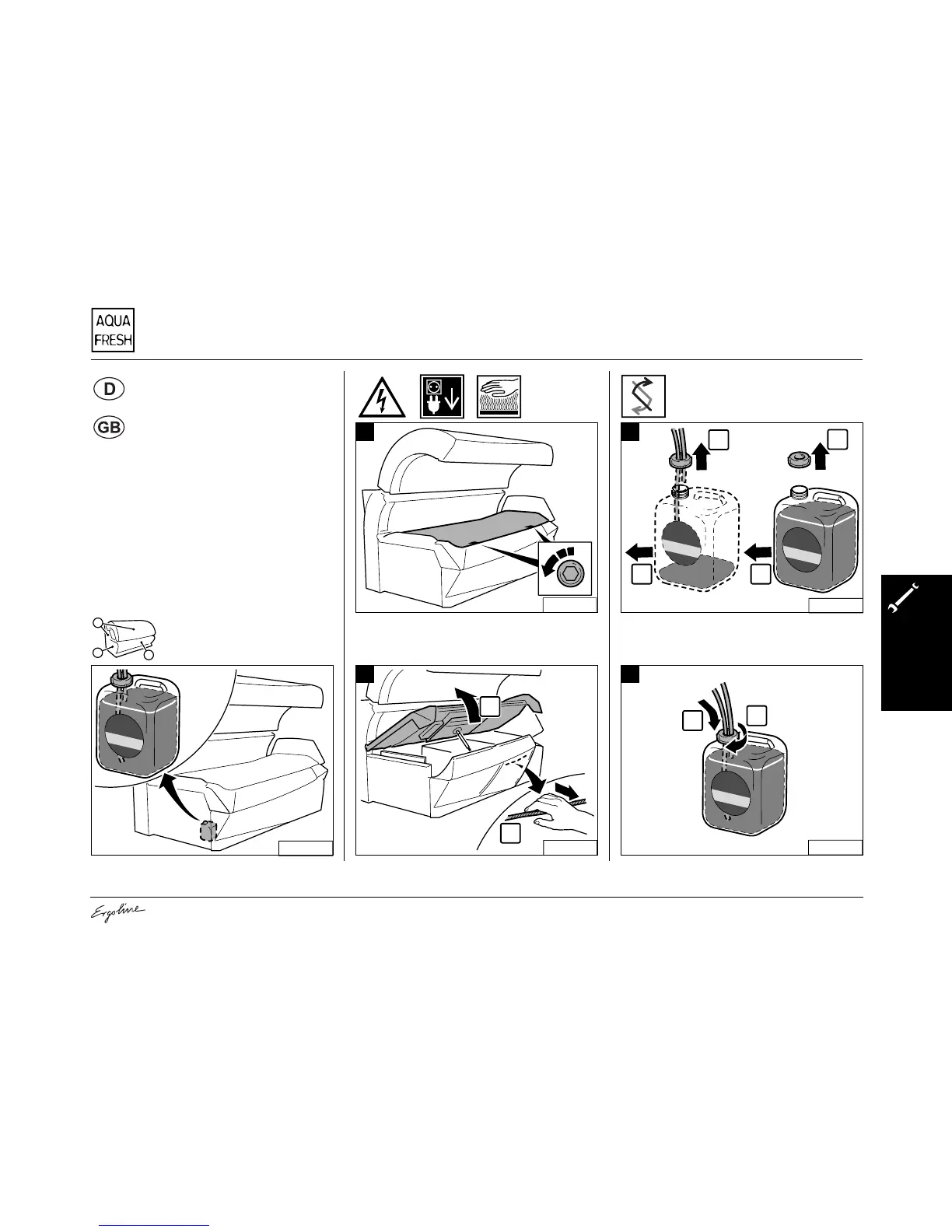 AQUA
FRESH

D

GB

Ergoline