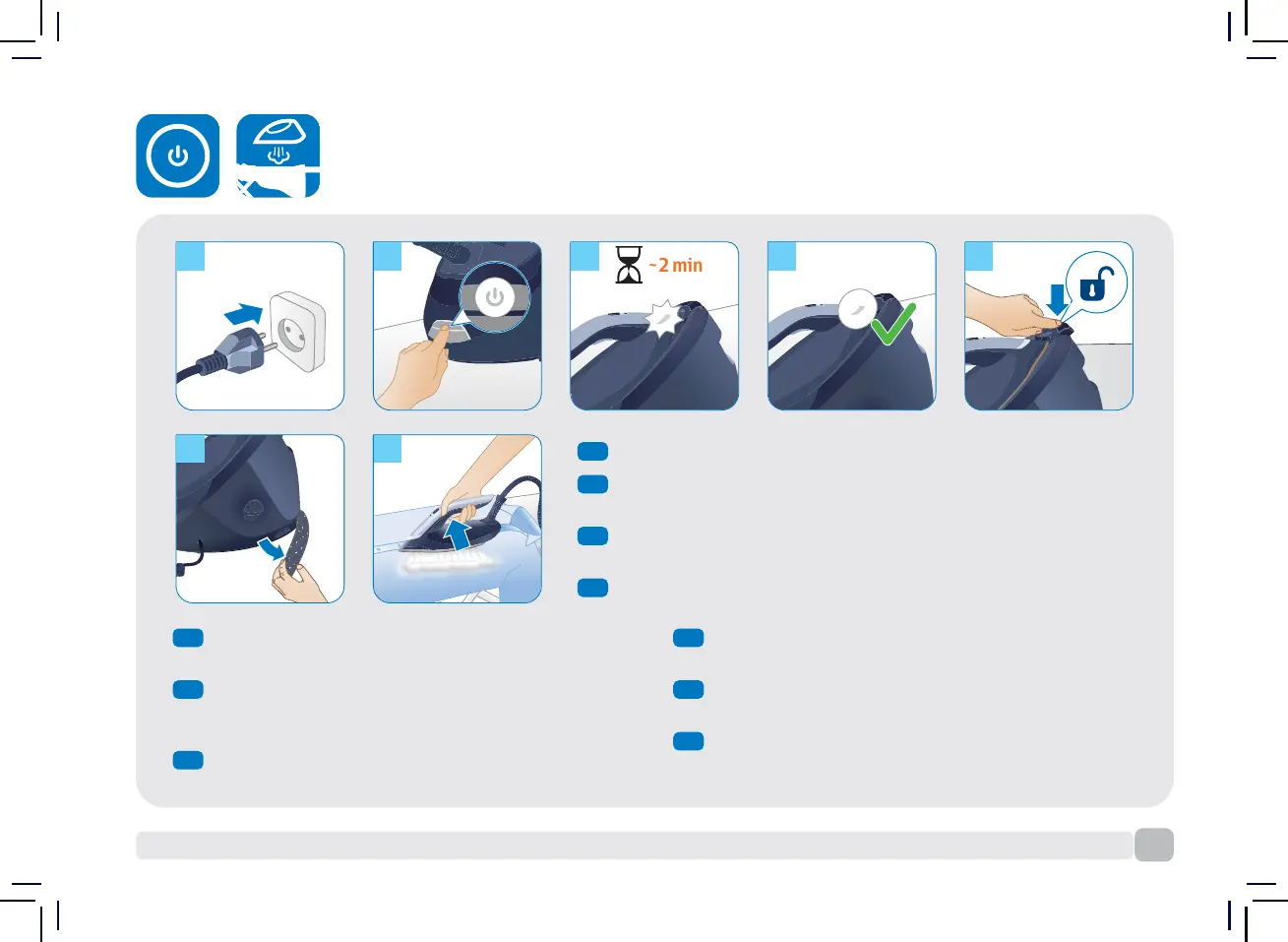 ~2 min