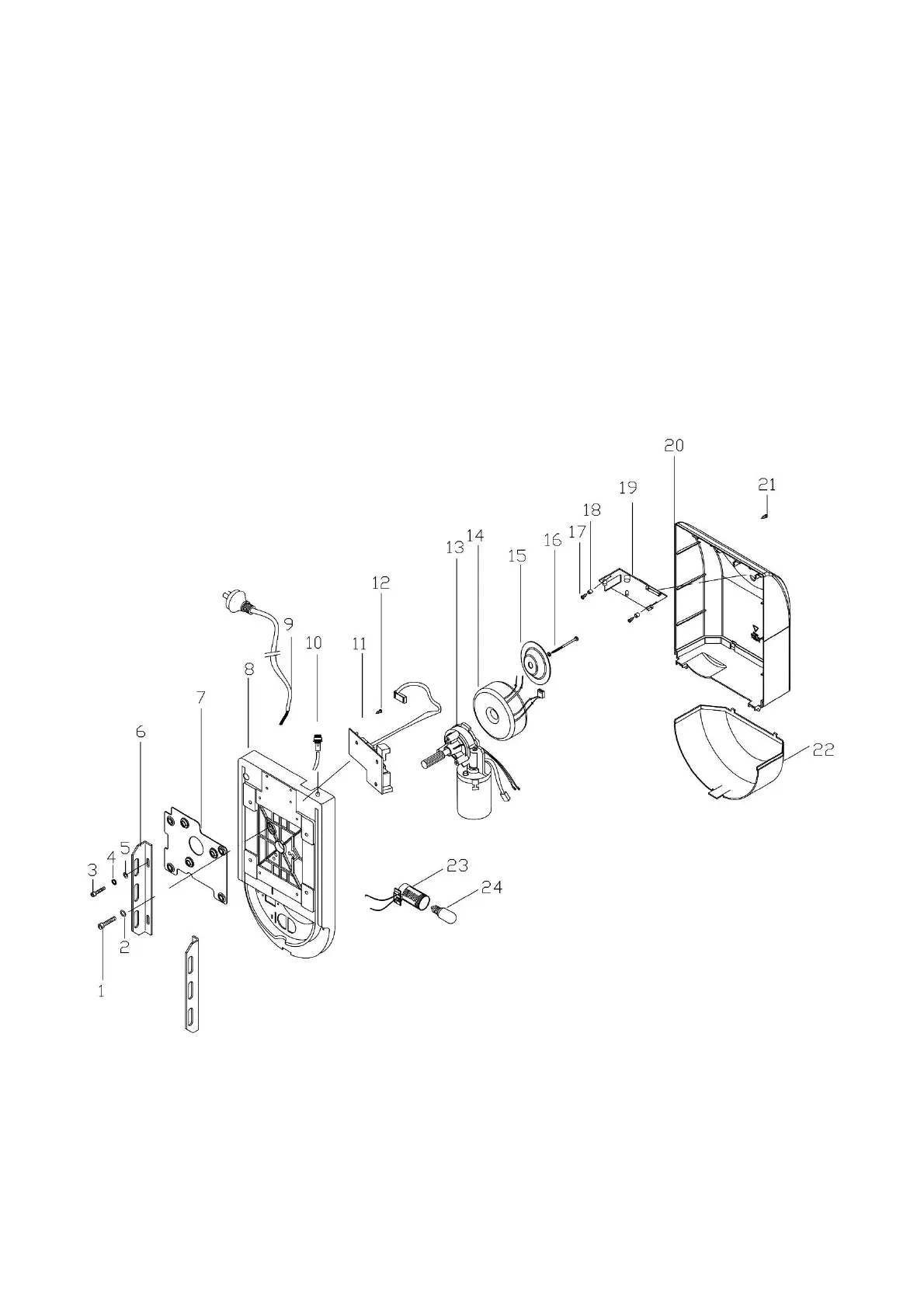 20
21
19
18
17
16
15
14
13
12
11
10
9
8
7
6
5
4
3
2
1
22
23
24