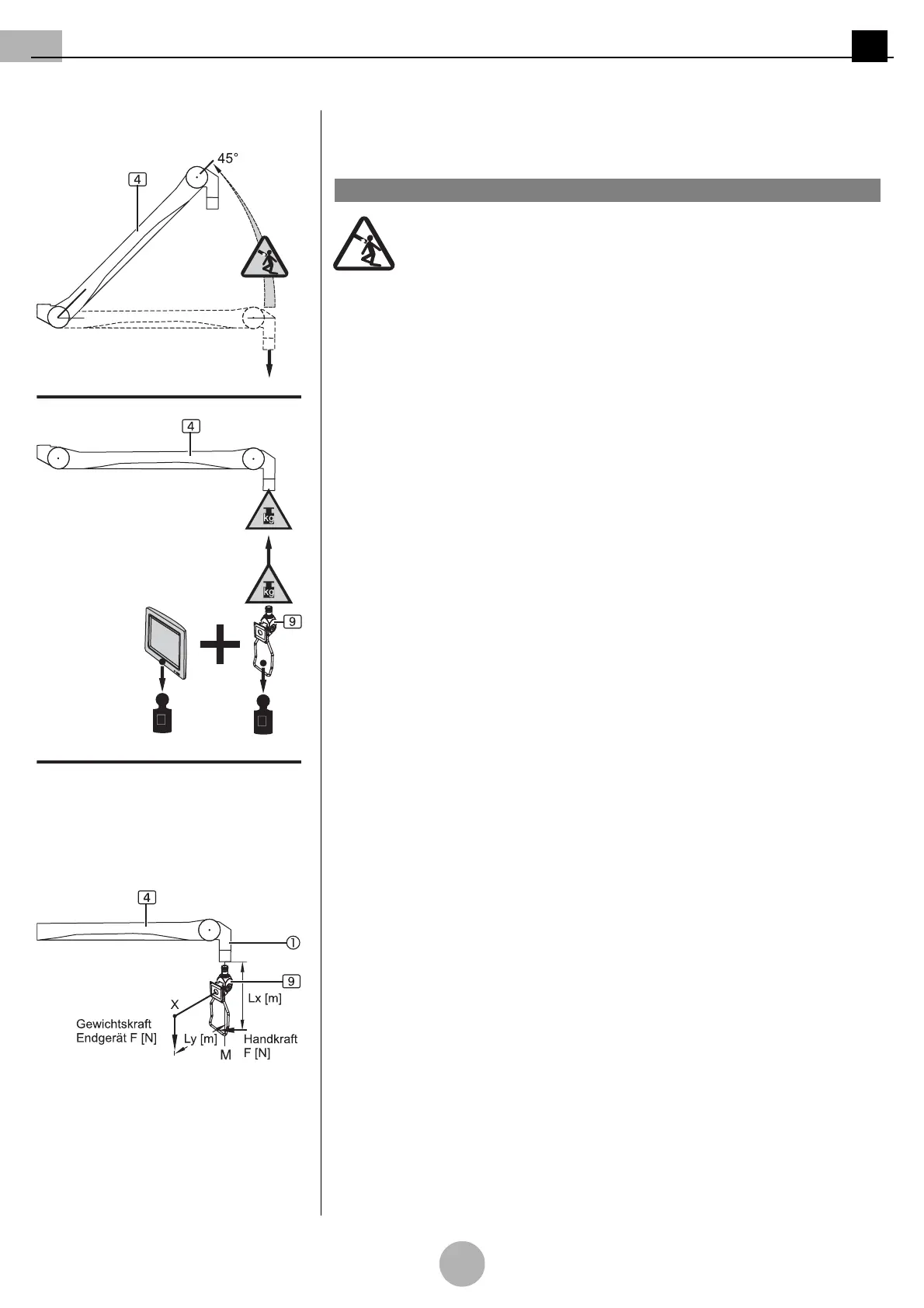 4

45°

4

kg

kg

9

4

1

9

X

Lx [m]

Gewichtskraft Endgerät F [N]

Ly [m]

Handkraft F [N]

M