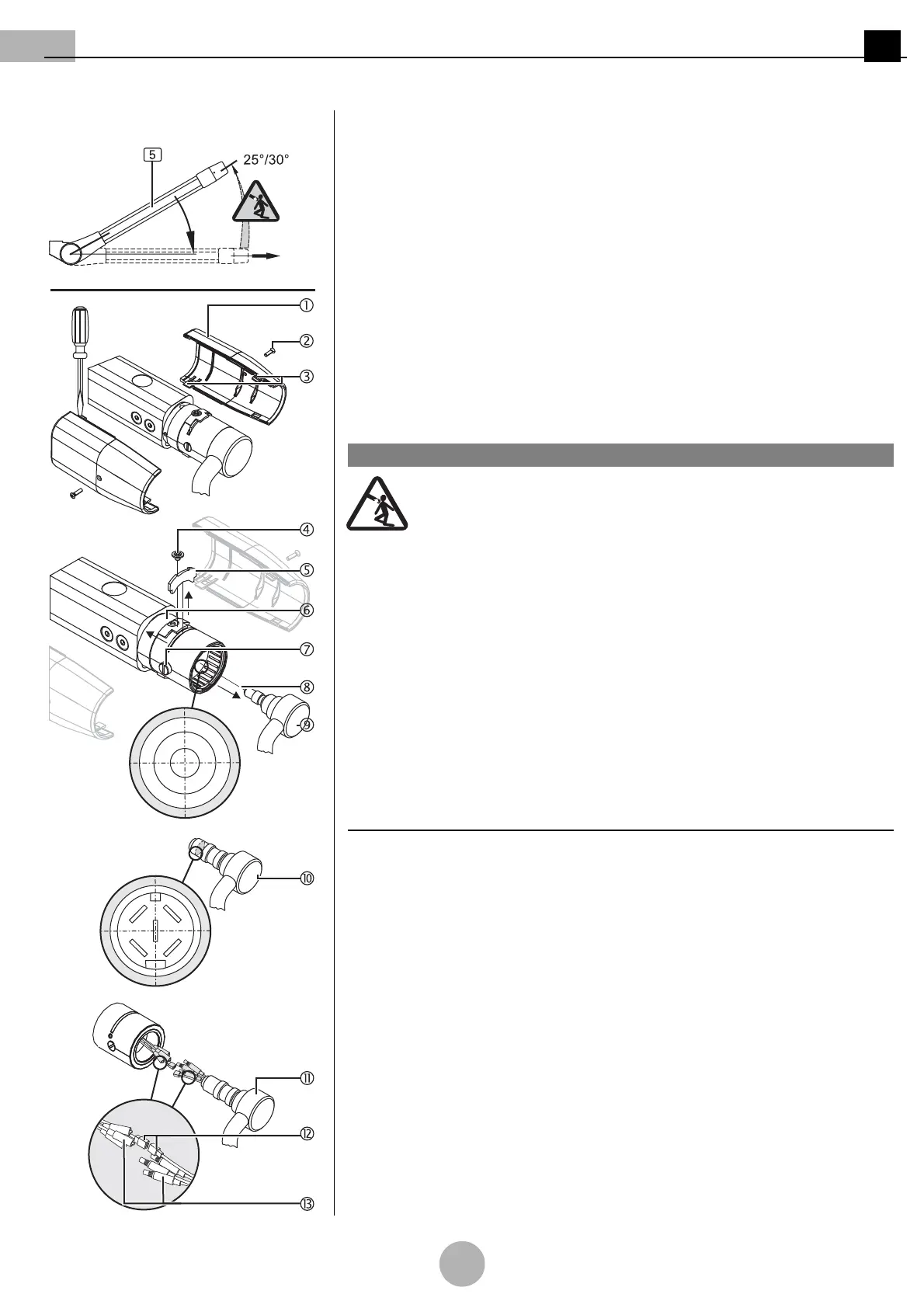 5

25°/30°

①

②

③

④

⑤

⑥

⑦

⑧

⑨

⑩

⑪

⑫

⑬