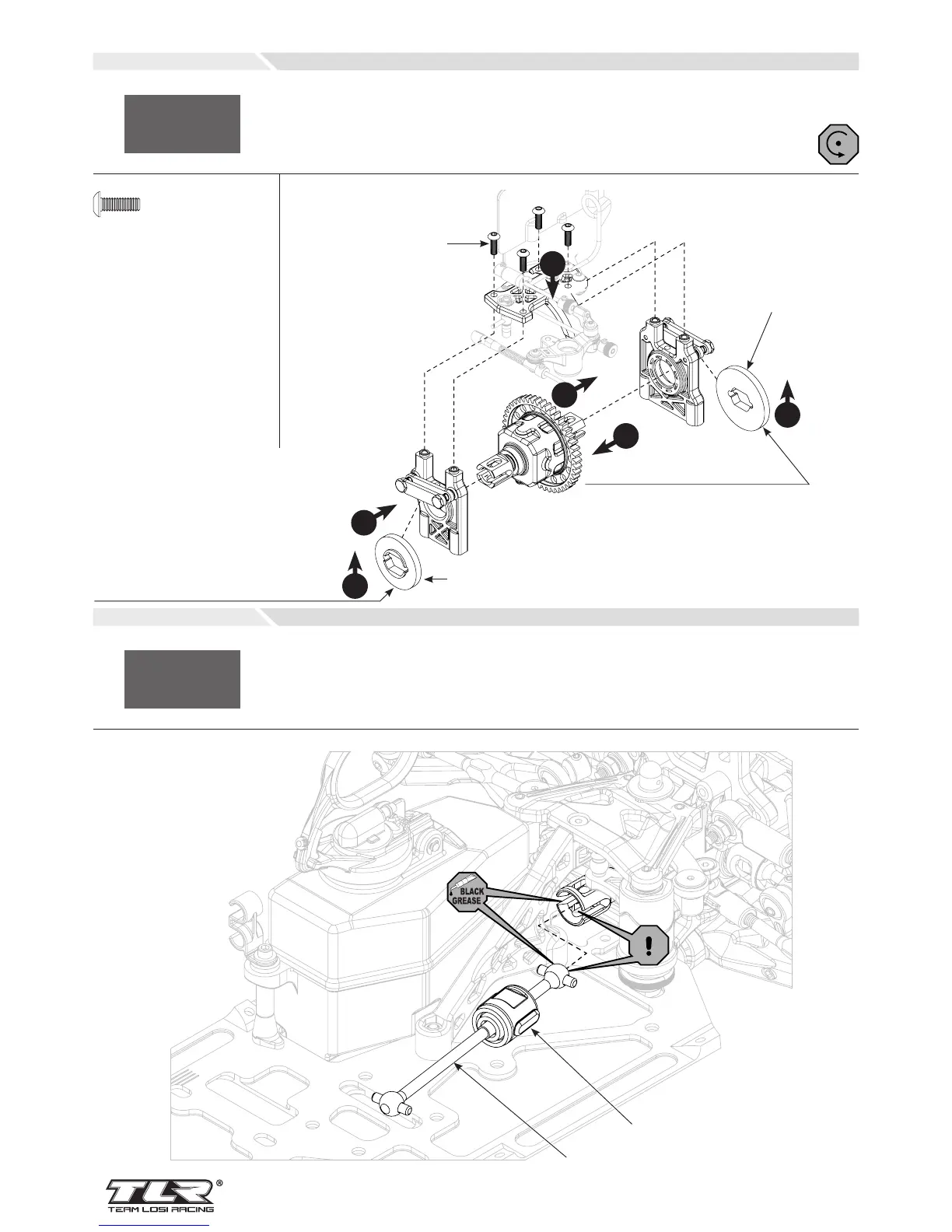 BLACK GREASE

!

TLR®
TEAM LOSI RACING