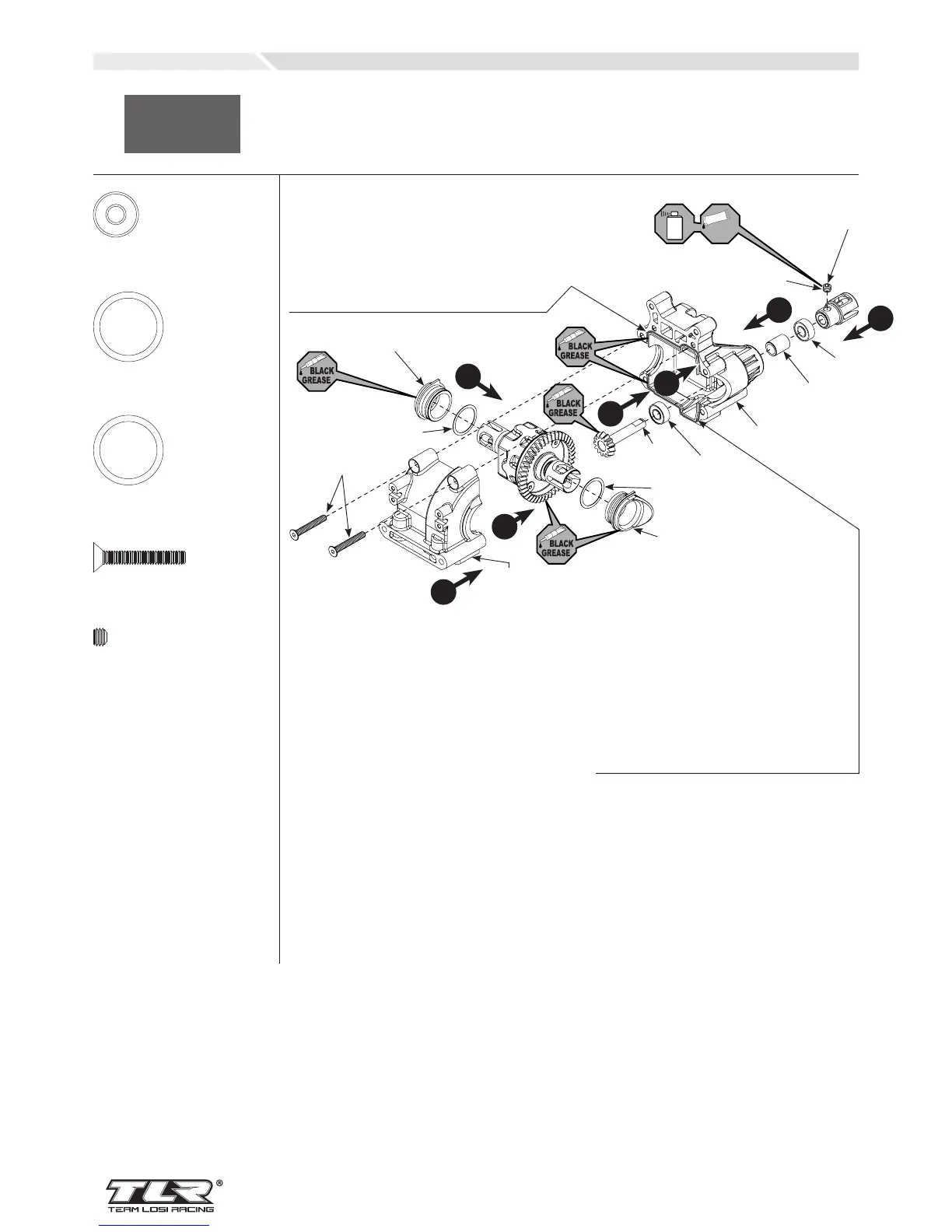 BLACK GREASE

BLACK GREASE

BLACK GREASE

BLACK GREASE

TLR®
TEAM LOSI RACING