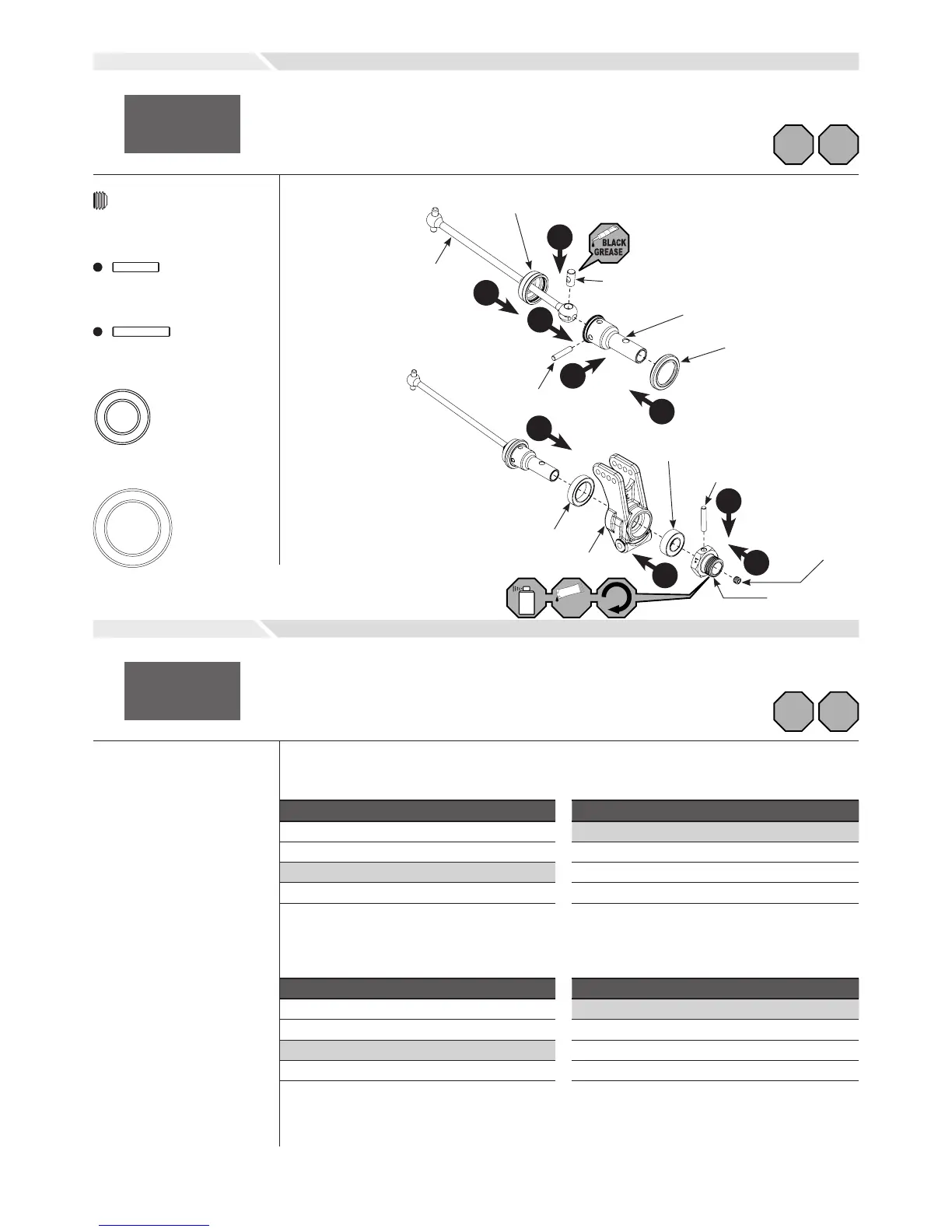 BLACK GREASE