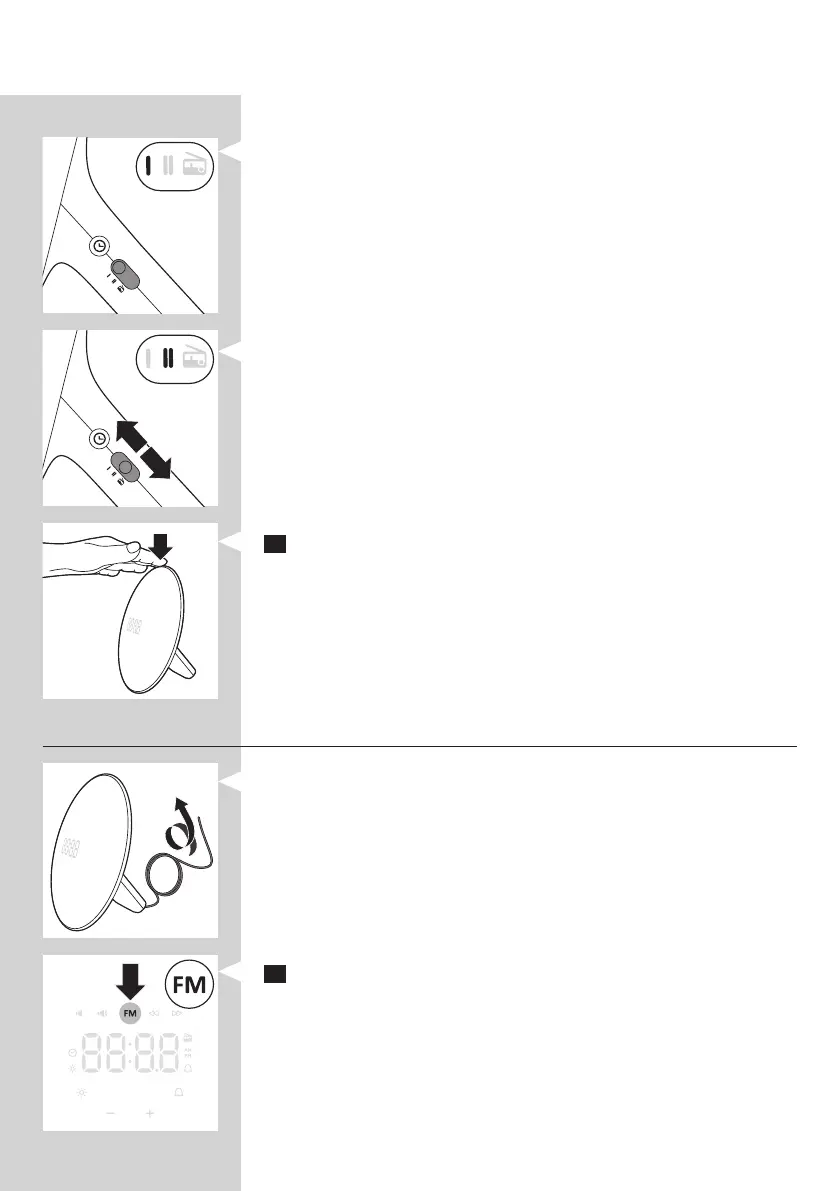 FM

FM