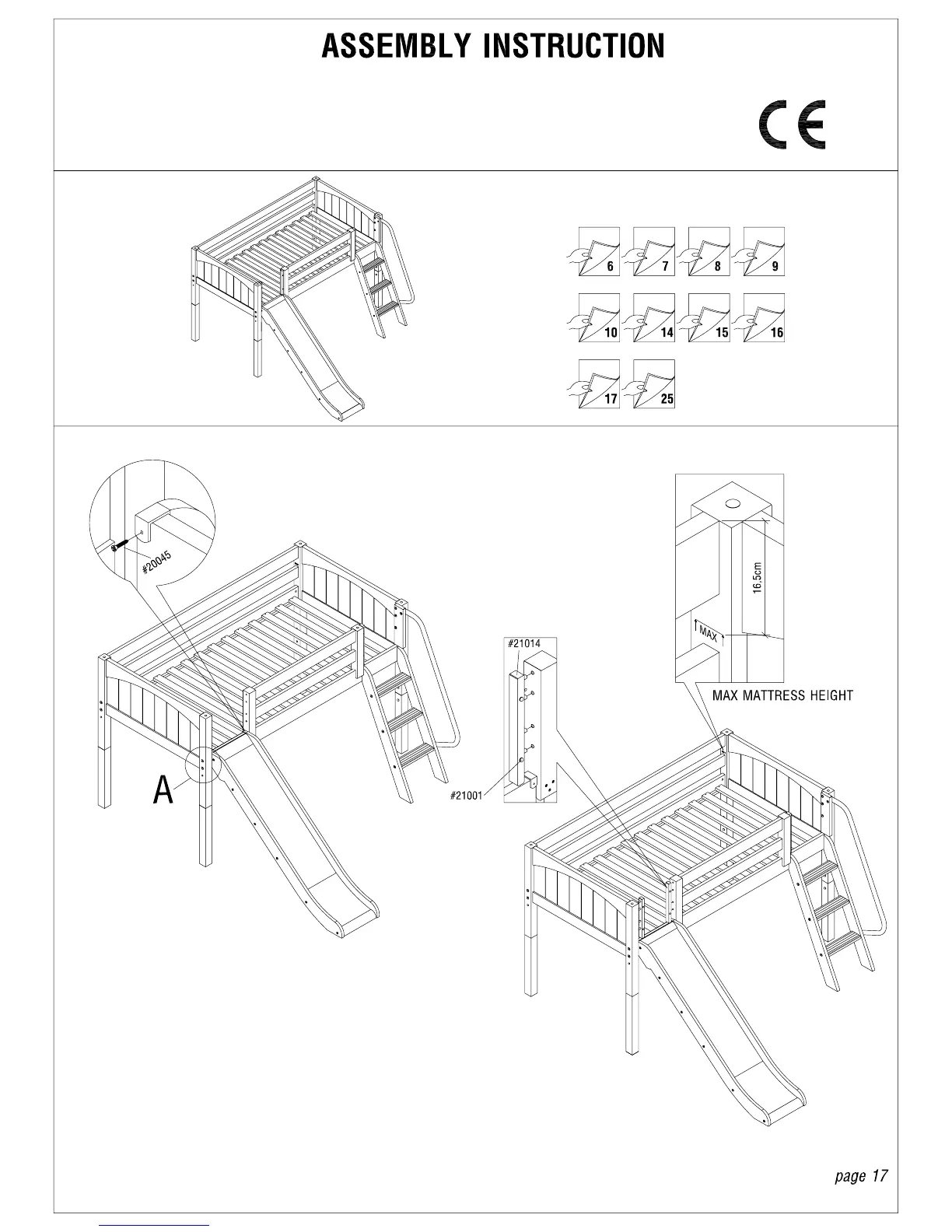 ASSEMBLY INSTRUCTION

CE

6 7 8 9
10 14 15 16
17 25

#20045

A

#21014

#21001

16,5cm

MAX

MAX MATTRESS HEIGHT

page 17