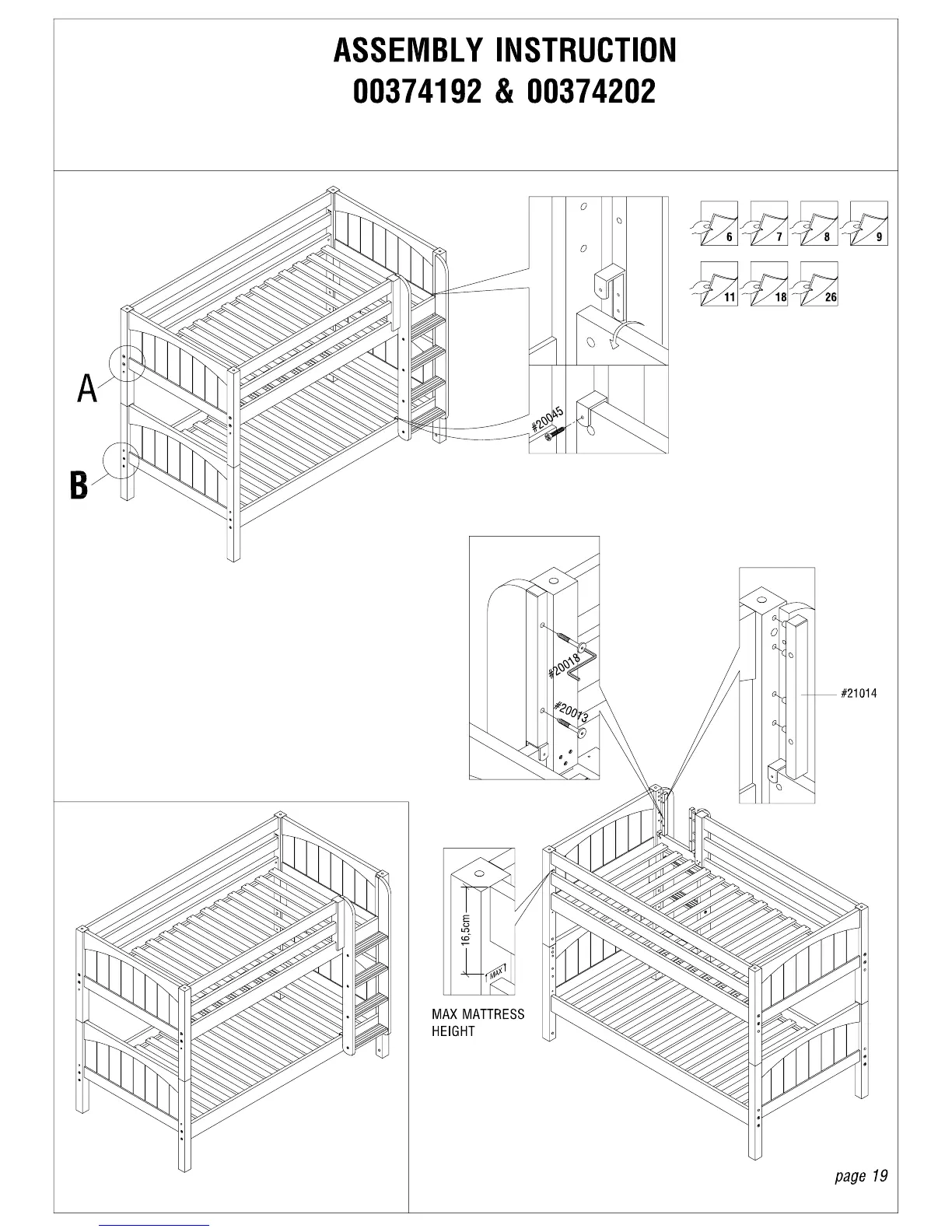 ASSEMBLY INSTRUCTION
00374192 & 00374202

6
7
8
9
11
18
26

A

B

#20045

#20018

#20013

#21014

16,5cm

MAX

MAX MATTRESS HEIGHT

page 19