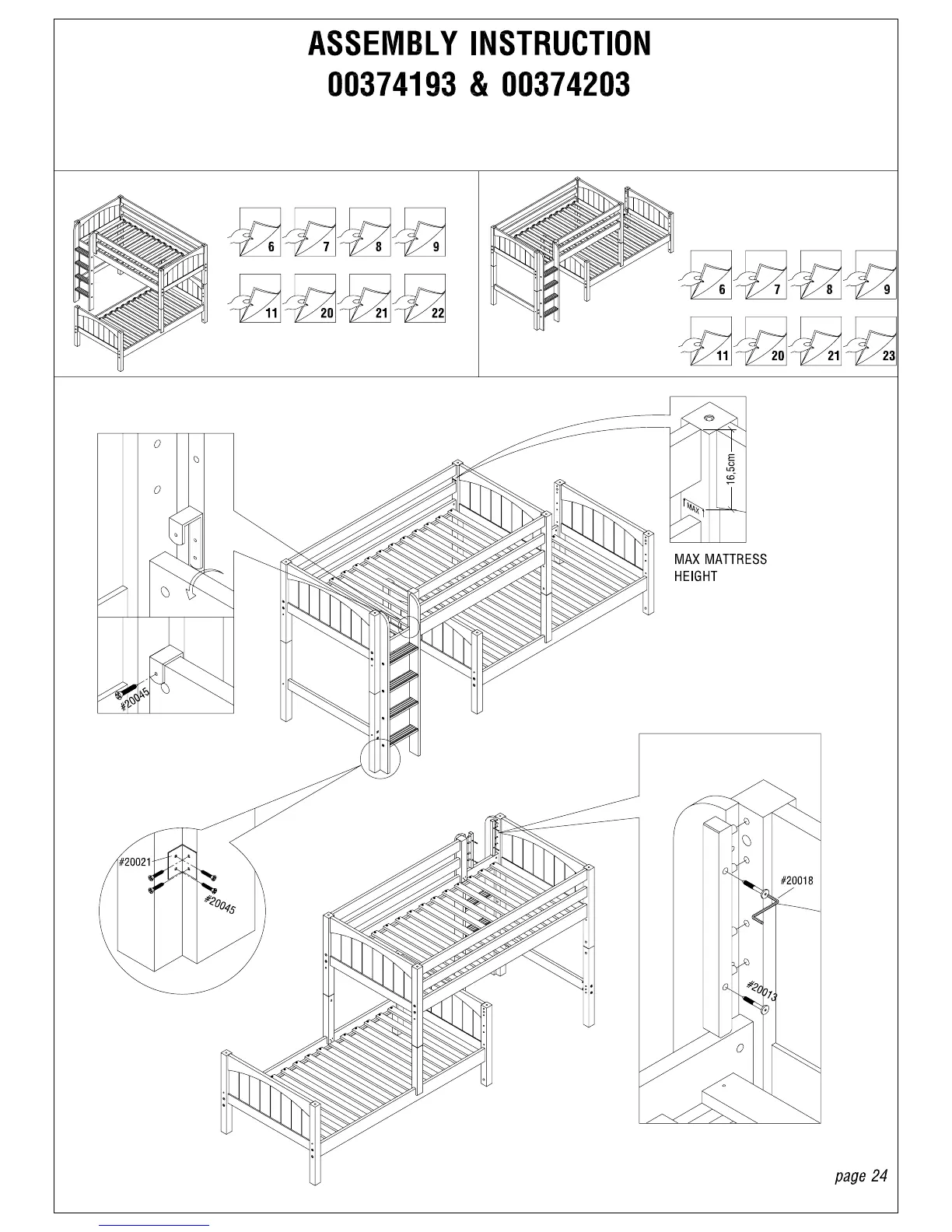 ASSEMBLY INSTRUCTION
00374193 & 00374203

6 7 8 9
11 20 21 22

6 7 8 9
11 20 21 23

16.5cm
MAX
MAX MATTRESS HEIGHT

#20045

#20021
#20045

#20018
#20013

page 24